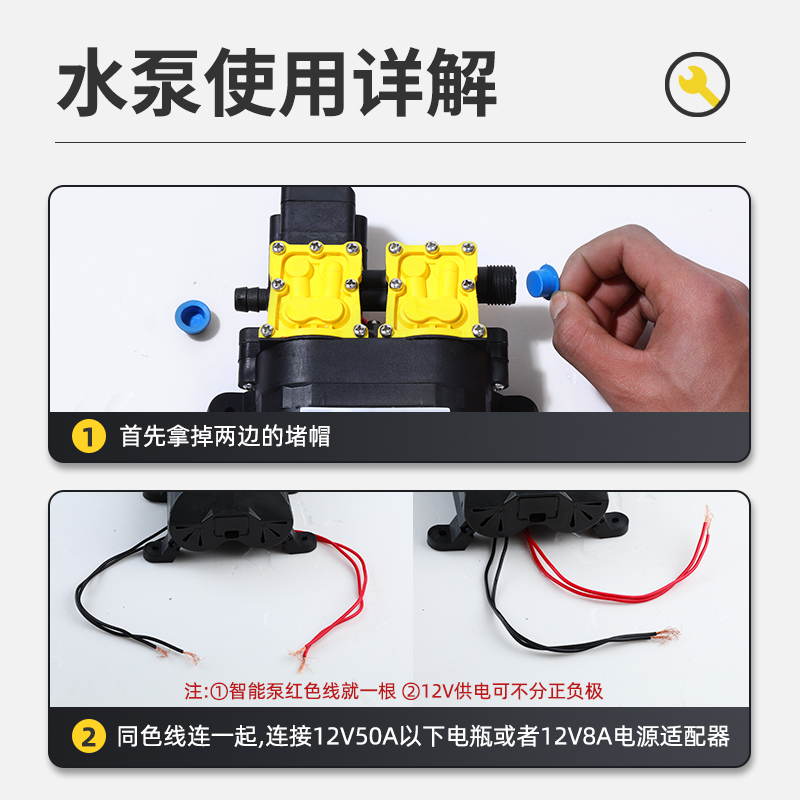 水泵使用详解

1 首先拿掉两边的堵帽

注:①智能泵红色线就一根 ②12V供电可不分正负极

2 同色线连一起,连接12V50A以下电瓶或者12V8A电源适配器