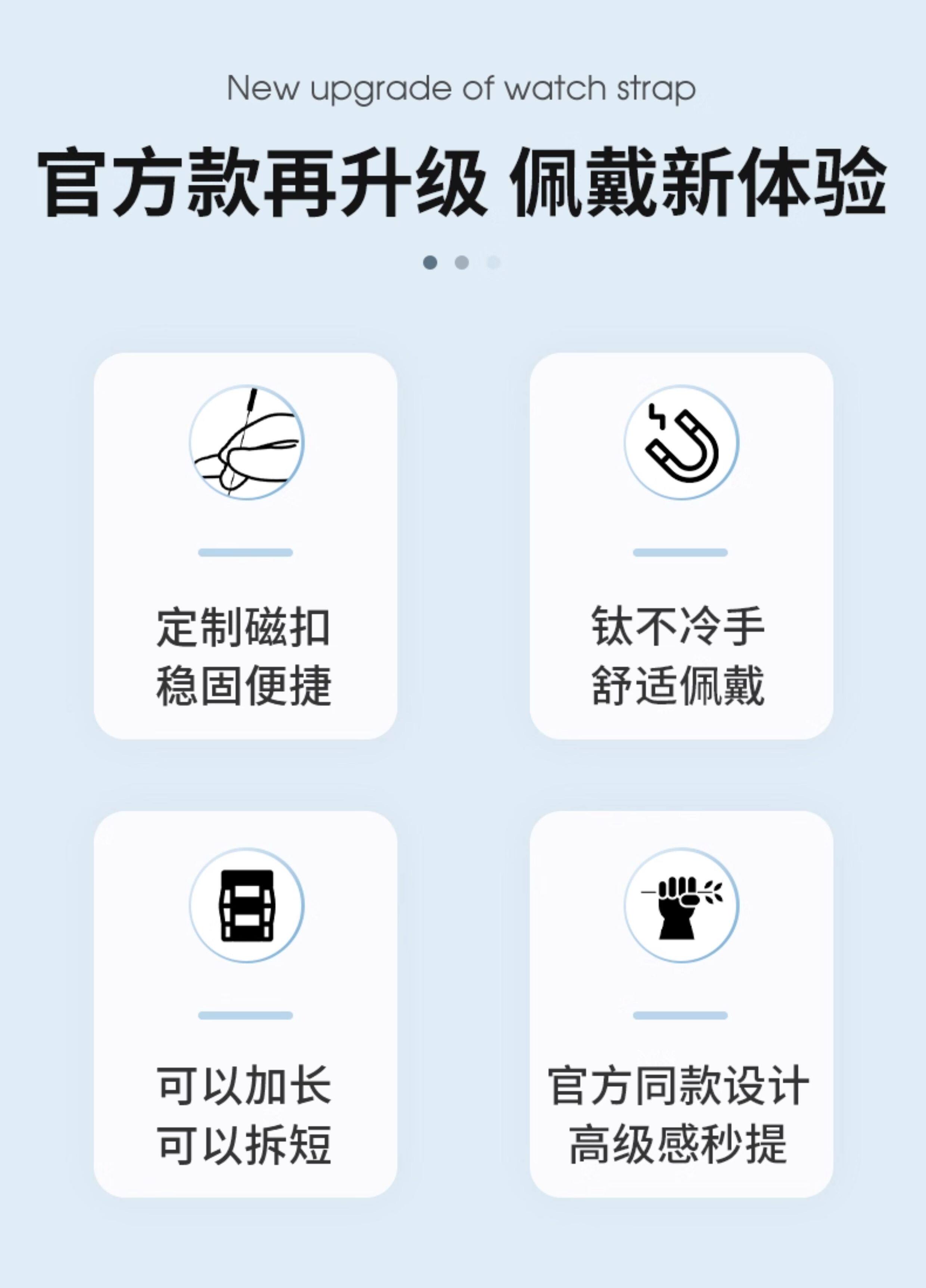 New upgrade of watch strap

官方款再升级 佩戴新体验

定制磁扣
稳固便捷

钛不冷手
舒适佩戴

可以加长
可以拆短

官方同款设计
高级感秒提