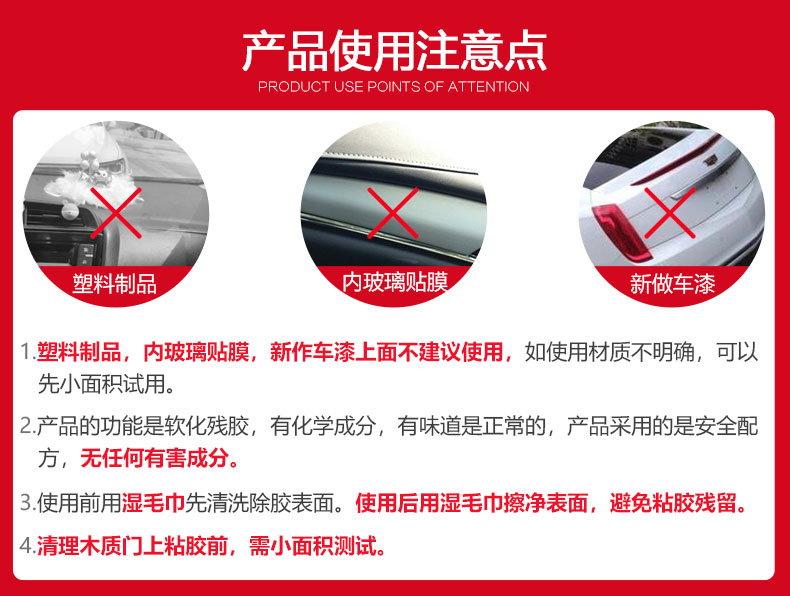 产品使用注意点
PRODUCT USE POINTS OF ATTENTION

塑料制品

内玻璃贴膜

新做车漆

1.塑料制品，内玻璃贴膜，新作车漆上面不建议使用，如使用材质不明确，可以先小面积试用。

2.产品的功能是软化残胶，有化学成分，有味道是正常的，产品采用的是安全配方，无任何有害成分。

3.使用前用湿毛巾先清洗除胶表面。使用后用湿毛巾擦净表面，避免粘胶残留。

4.清理木质门上粘胶前，需小面积测试。