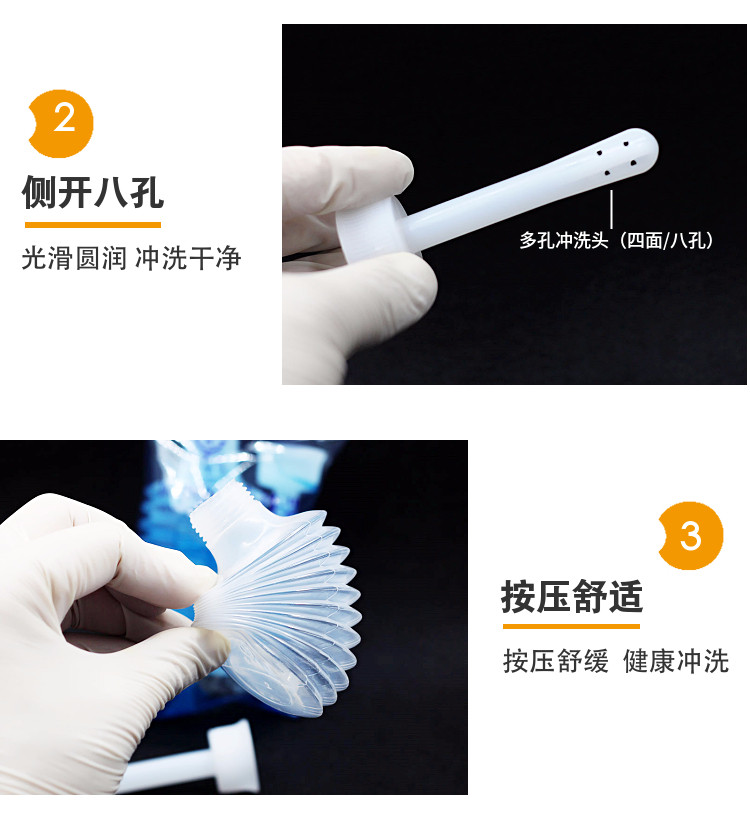 2

侧开八孔

光滑圆润 冲洗干净

多孔冲洗头（四面/八孔）

3

按压舒适

按压舒缓 健康冲洗