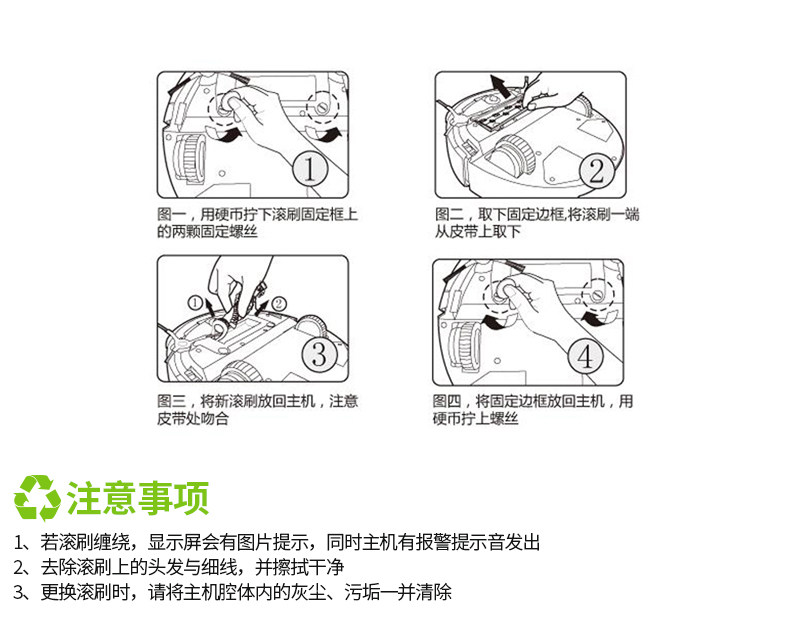 1

图一，用硬币拧下滚刷固定框上的两颗固定螺丝

2

图二，取下固定边框,将滚刷一端从皮带上取下

1 2

3

图三，将新滚刷放回主机，注意皮带处吻合

4

图四，将固定边框放回主机，用硬币拧上螺丝

注意事项

1、若滚刷缠绕，显示屏会有图片提示，同时主机有报警提示音发出
2、去除滚刷上的头发与细线，并擦拭干净
3、更换滚刷时，请将主机腔体内的灰尘、污垢一并清除