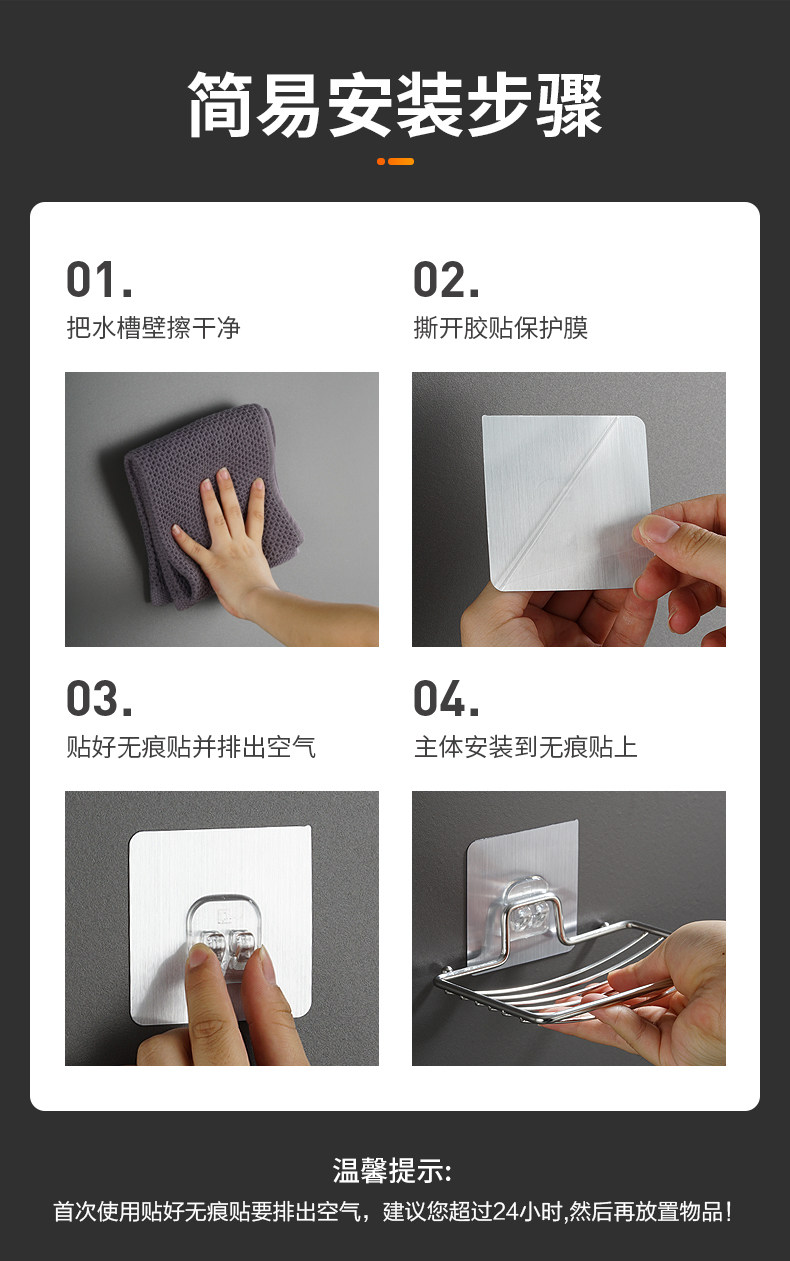 简易安装步骤

01.
把水槽壁擦干净

02.
撕开胶贴保护膜

03.
贴好无痕贴并排出空气

04.
主体安装到无痕贴上

温馨提示:
首次使用贴好无痕贴要排出空气，建议您超过24小时,然后再放置物品!