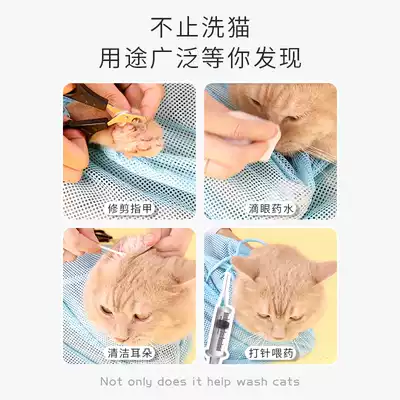 不止洗猫
用途广泛等你发现

修剪指甲

滴眼药水

清洁耳朵

打针喂药

Not only does it help wash cats