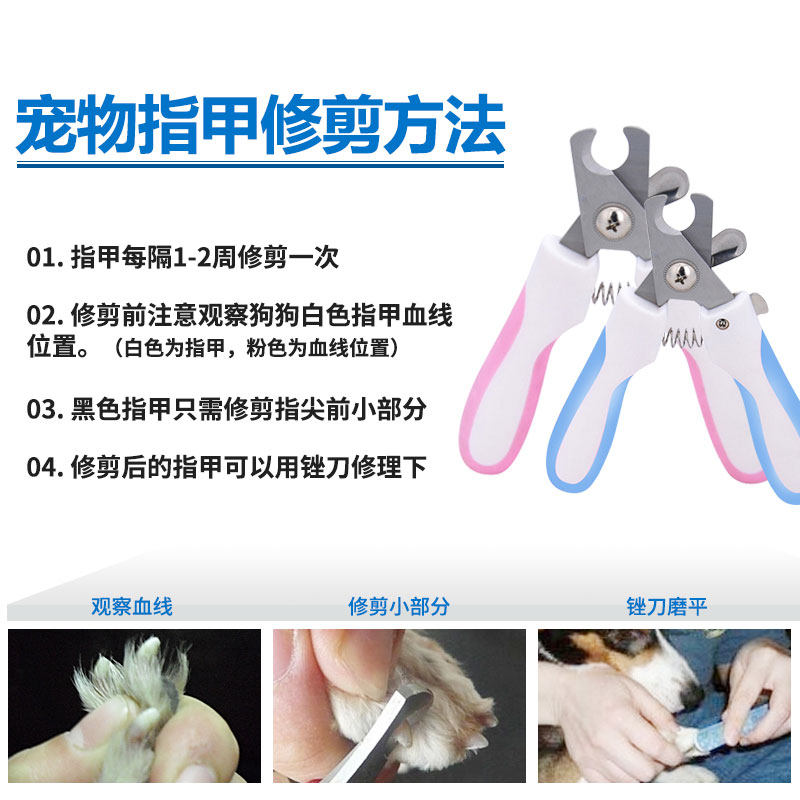 宠物指甲修剪方法

01. 指甲每隔1-2周修剪一次

02. 修剪前注意观察狗狗白色指甲血线位置。（白色为指甲，粉色为血线位置）

03. 黑色指甲只需修剪指尖前小部分

04. 修剪后的指甲可以用锉刀修理下

观察血线

修剪小部分

锉刀磨平