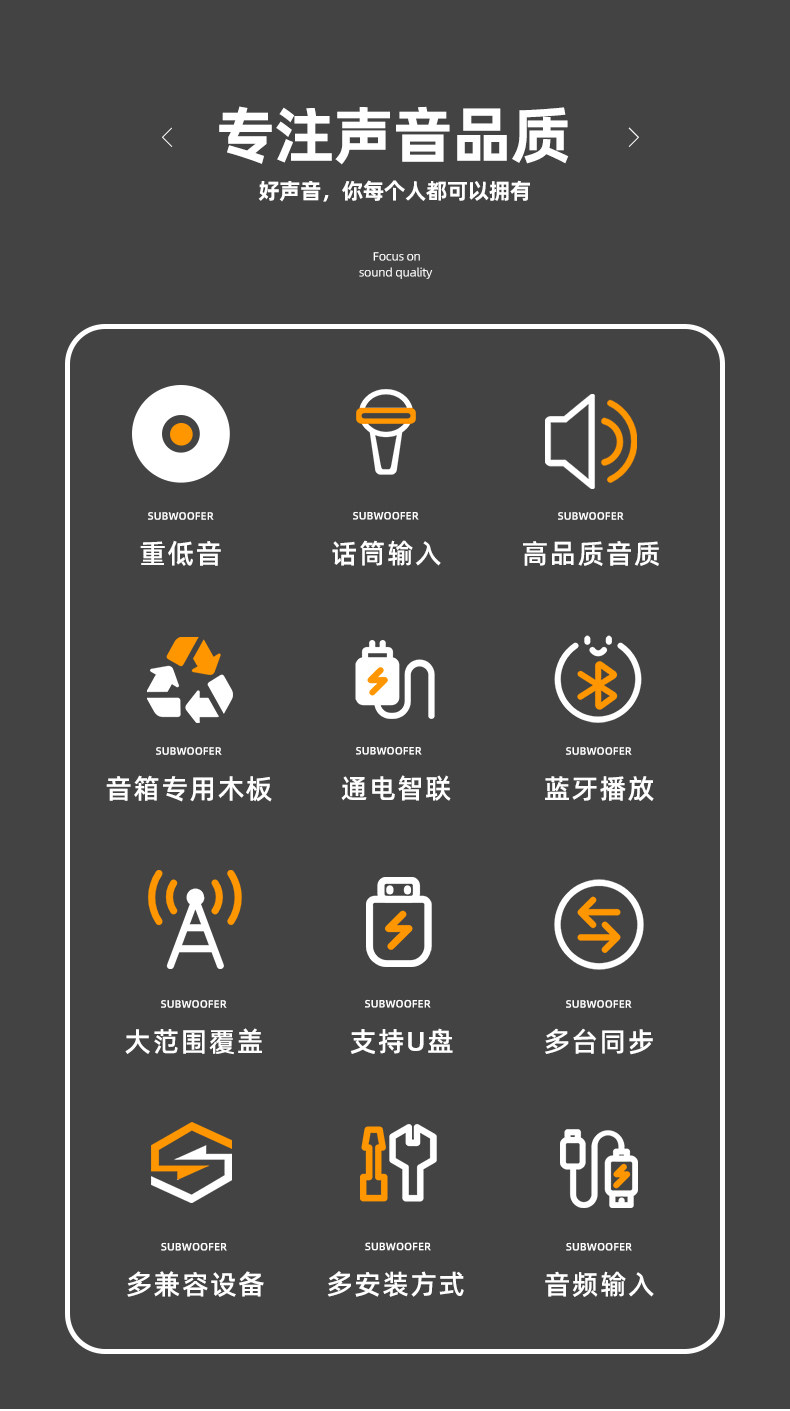 专注声音品质

好声音，你每个人都可以拥有

Focus on
sound quality

SUBWOOFER
重低音

SUBWOOFER
话筒输入

SUBWOOFER
高品质音质

SUBWOOFER
音箱专用木板

SUBWOOFER
通电智联

SUBWOOFER
蓝牙播放

SUBWOOFER
大范围覆盖

SUBWOOFER
支持U盘

SUBWOOFER
多台同步

SUBWOOFER
多兼容设备

SUBWOOFER
多安装方式

SUBWOOFER
音频输入