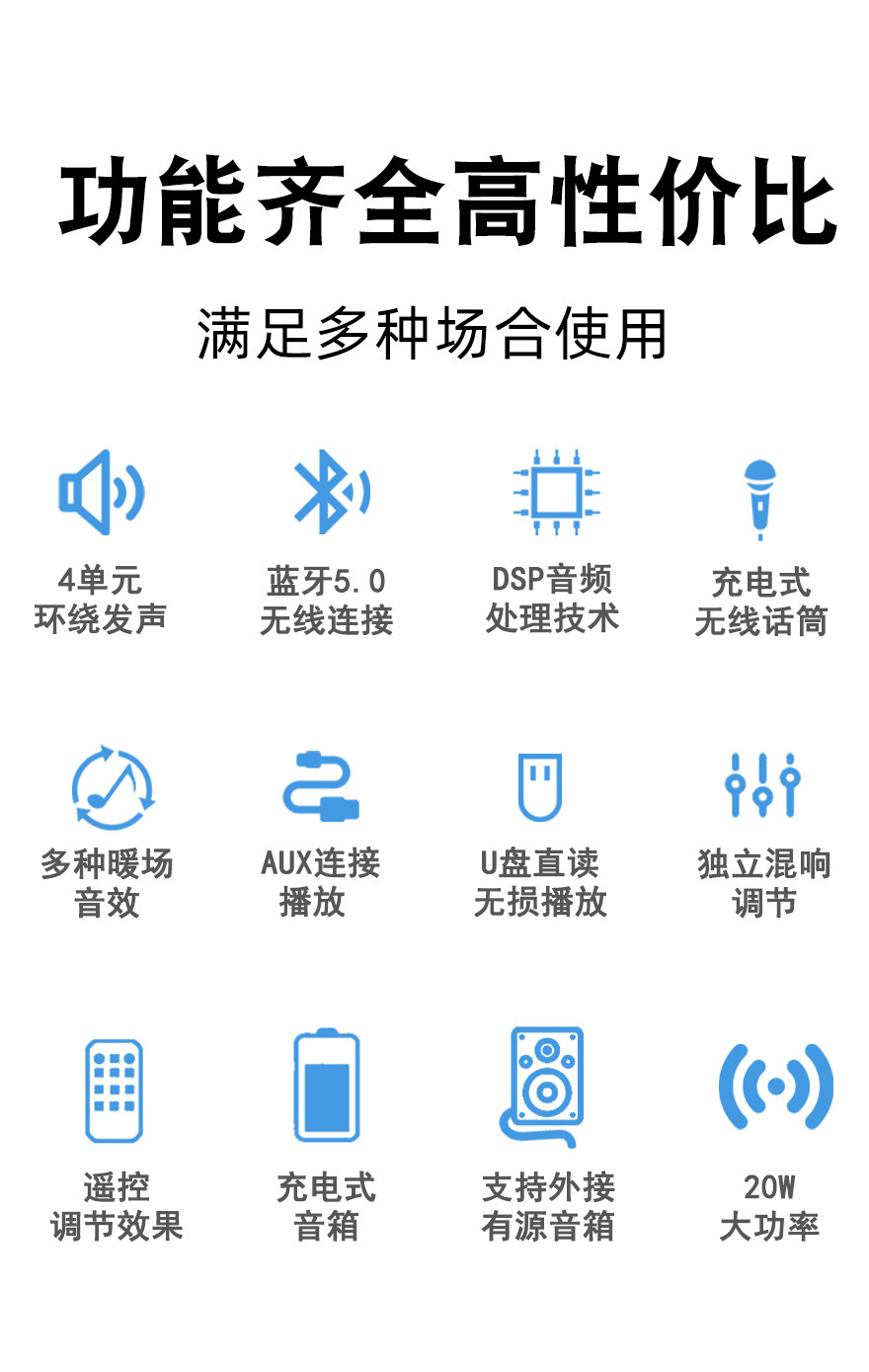 功能齐全高性价比

满足多种场合使用

4单元
环绕发声

蓝牙5.0
无线连接

DSP音频
处理技术

充电式
无线话筒

多种暖场
音效

AUX连接
播放

U盘直读
无损播放

独立混响
调节

遥控
调节效果

充电式
音箱

支持外接
有源音箱

20W
大功率