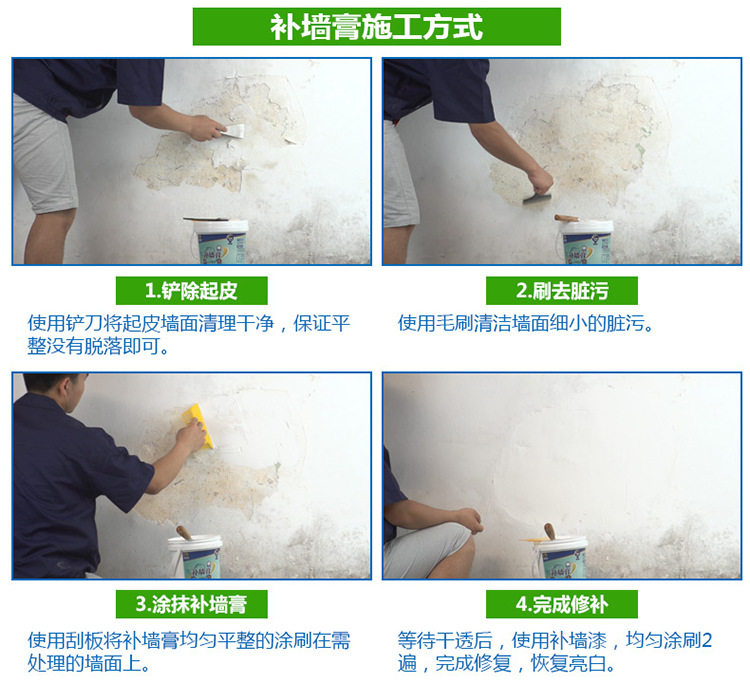 补墙膏施工方式

1.铲除起皮
使用铲刀将起皮墙面清理干净，保证平整没有脱落即可。

2.刷去脏污
使用毛刷清洁墙面细小的脏污。

3.涂抹补墙膏
使用刮板将补墙膏均匀平整的涂刷在需处理的墙面上。

4.完成修补
等待干透后，使用补墙漆，均匀涂刷2遍，完成修复，恢复亮白。