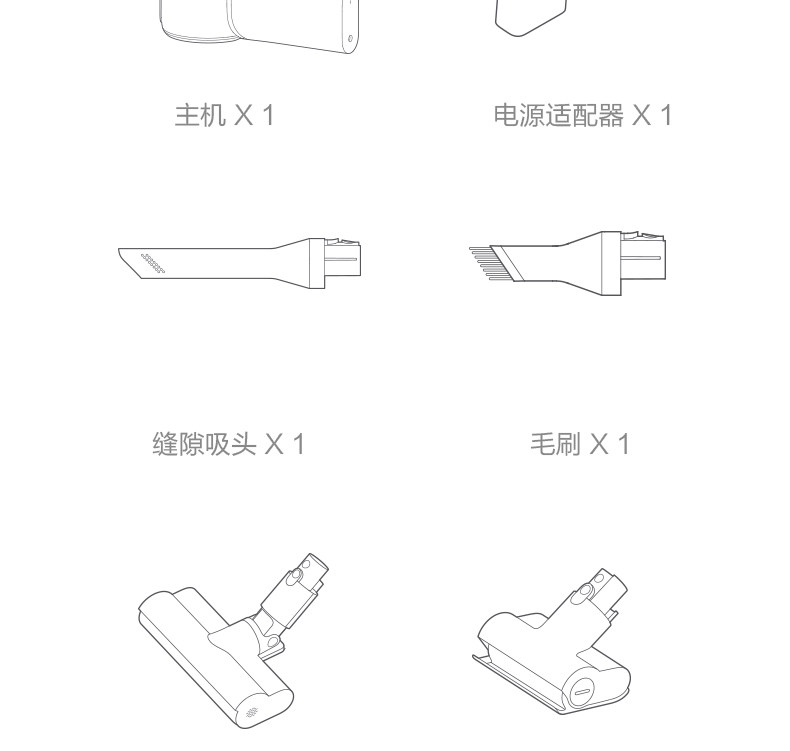 主机 X 1

电源适配器 X 1

缝隙吸头 X 1

毛刷 X 1