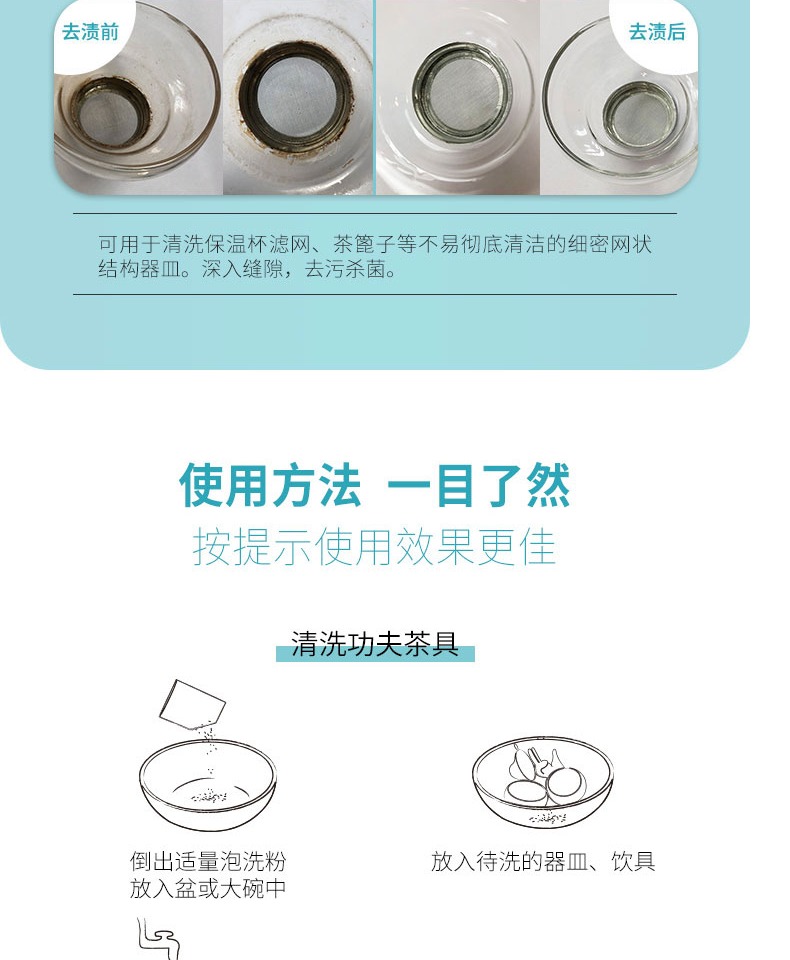 去渍前

去渍后

可用于清洗保温杯滤网、茶篦子等不易彻底清洁的细密网状结构器皿。深入缝隙，去污杀菌。

使用方法 一目了然
按提示使用效果更佳

清洗功夫茶具

倒出适量泡洗粉
放入盆或大碗中

放入待洗的器皿、饮具