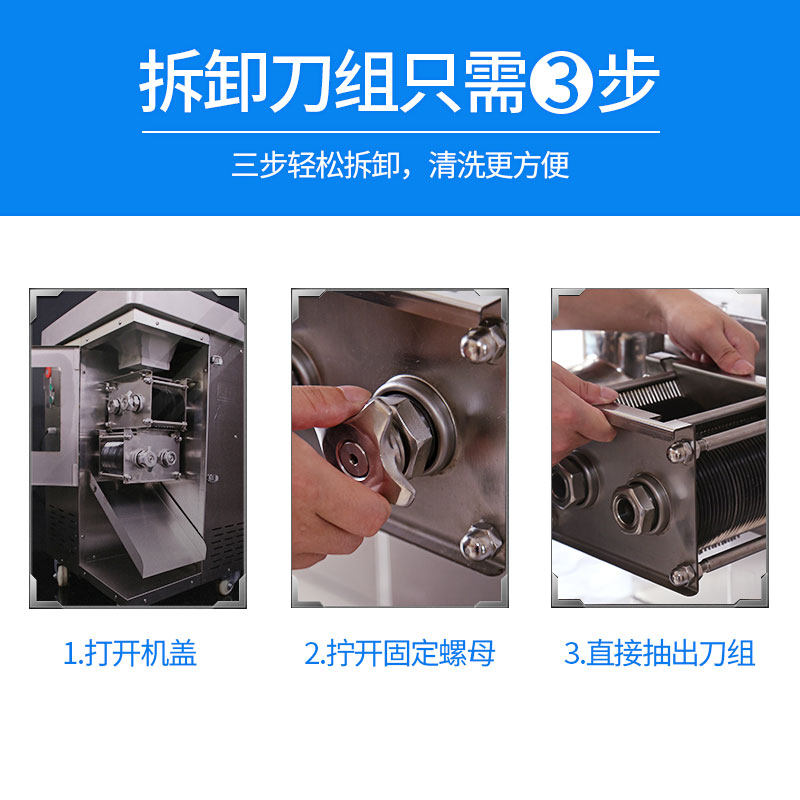 拆卸刀组只需③步

三步轻松拆卸，清洗更方便

1.打开机盖

2.拧开固定螺母

3.直接抽出刀组