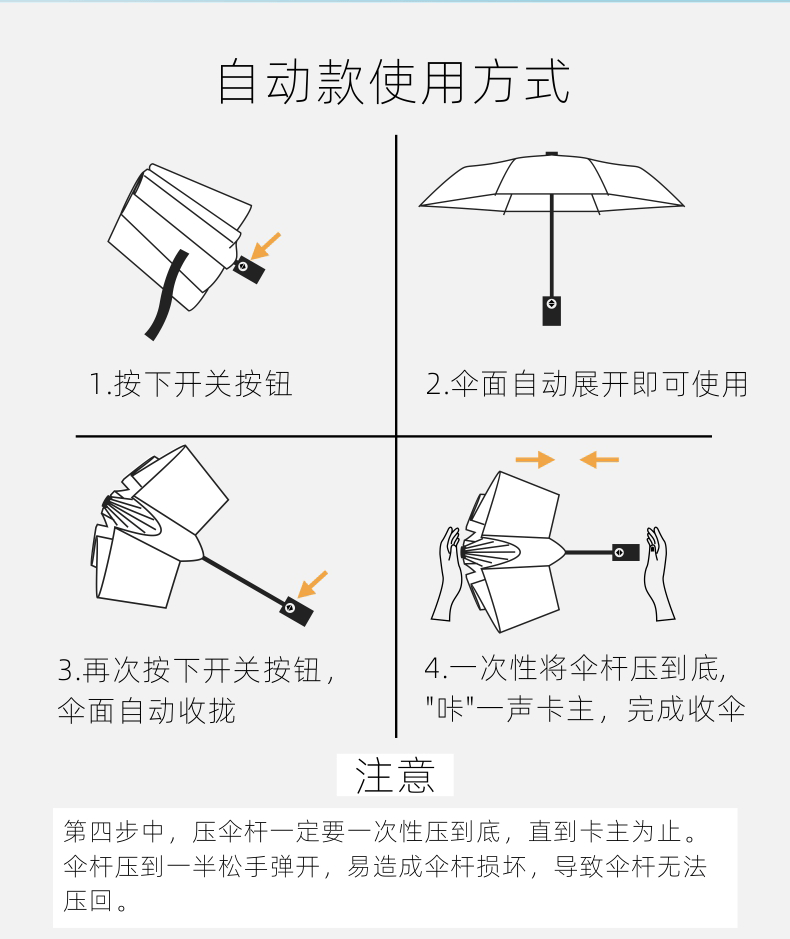 自动款使用方式

1.按下开关按钮

2.伞面自动展开即可使用

3.再次按下开关按钮，伞面自动收拢

4.一次性将伞杆压到底，"咔"一声卡主，完成收伞

注意

第四步中，压伞杆一定要一次性压到底，直到卡主为止。伞杆压到一半松手弹开，易造成伞杆损坏，导致伞杆无法压回。