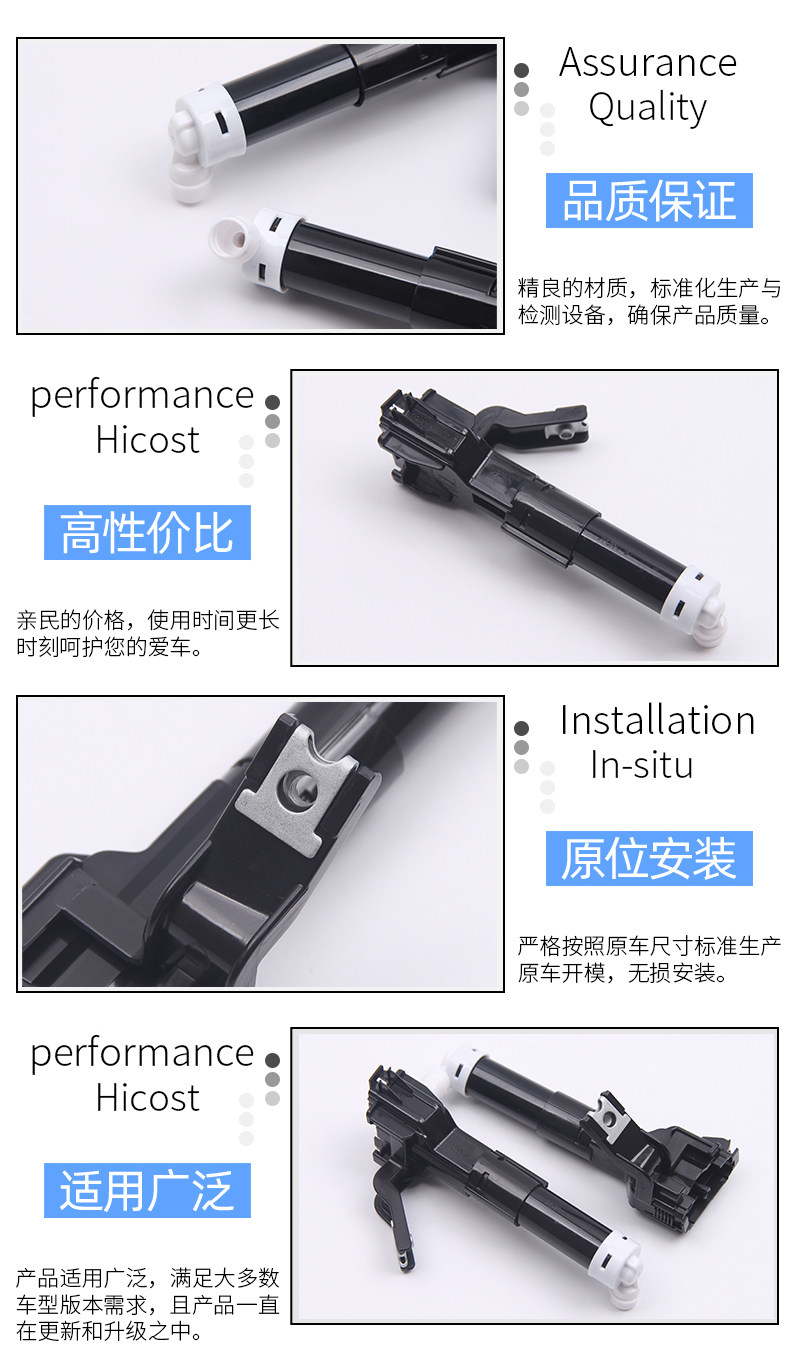 Assurance Quality

品质保证

精良的材质，标准化生产与检测设备，确保产品质量。

performance Hicost

高性价比

亲民的价格，使用时间更长时刻呵护您的爱车。

Installation In-situ

原位安装

严格按照原车尺寸标准生产原车开模，无损安装。

performance Hicost

适用广泛

产品适用广泛，满足大多数车型版本需求，且产品一直在更新和升级之中。