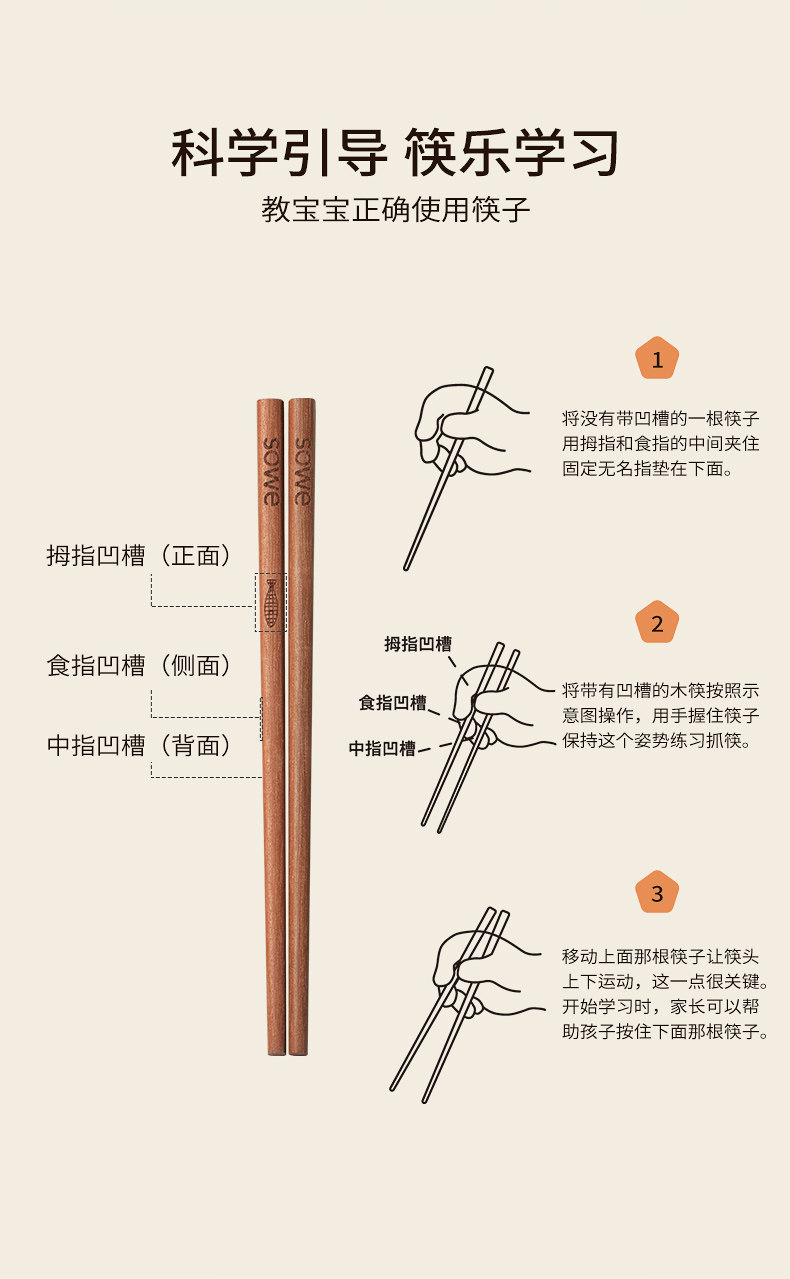 科学引导 筷乐学习
教宝宝正确使用筷子

sowe
sowe

拇指凹槽（正面）
食指凹槽（侧面）
中指凹槽（背面）

1
将没有带凹槽的一根筷子用拇指和食指的中间夹住固定无名指垫在下面。

2
拇指凹槽
食指凹槽
中指凹槽
将带有凹槽的木筷按照示意图操作，用手握住筷子保持这个姿势练习抓筷。

3
移动上面那根筷子让筷头上下运动，这一点很关键。开始学习时，家长可以帮助孩子按住下面那根筷子。