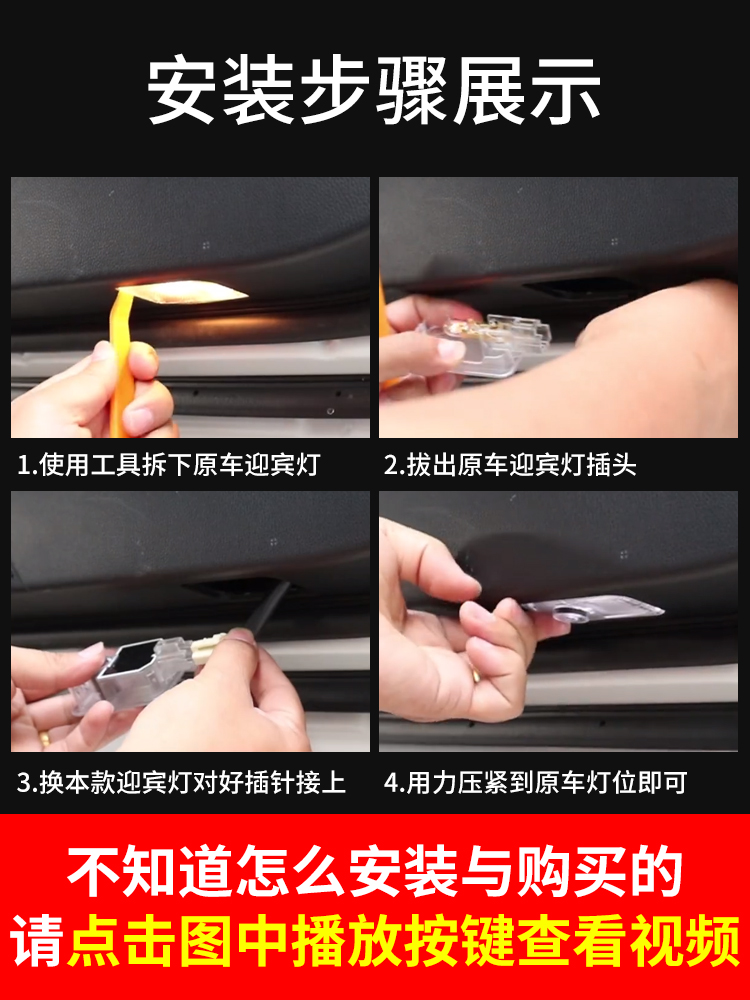 安装步骤展示

1.使用工具拆下原车迎宾灯

2.拔出原车迎宾灯插头

3.换本款迎宾灯对好插针接上

4.用力压紧到原车灯位即可

不知道怎么安装与购买的
请点击图中播放按键查看视频