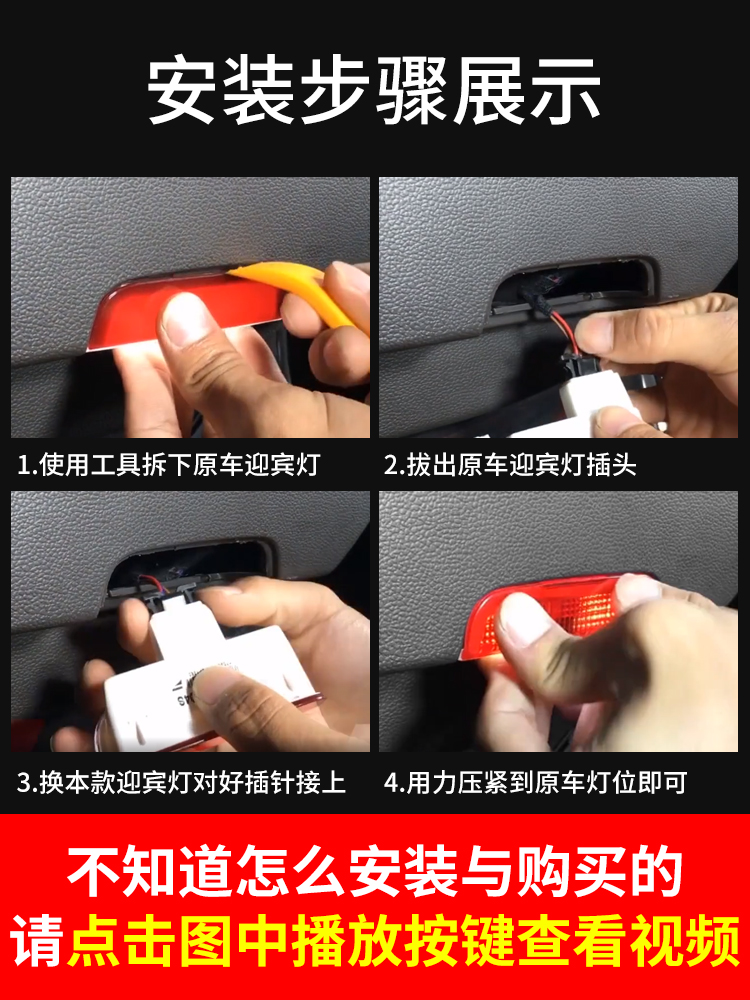 安装步骤展示

1.使用工具拆下原车迎宾灯

2.拔出原车迎宾灯插头

3.换本款迎宾灯对好插针接上

4.用力压紧到原车灯位即可

不知道怎么安装与购买的
请点击图中播放按键查看视频