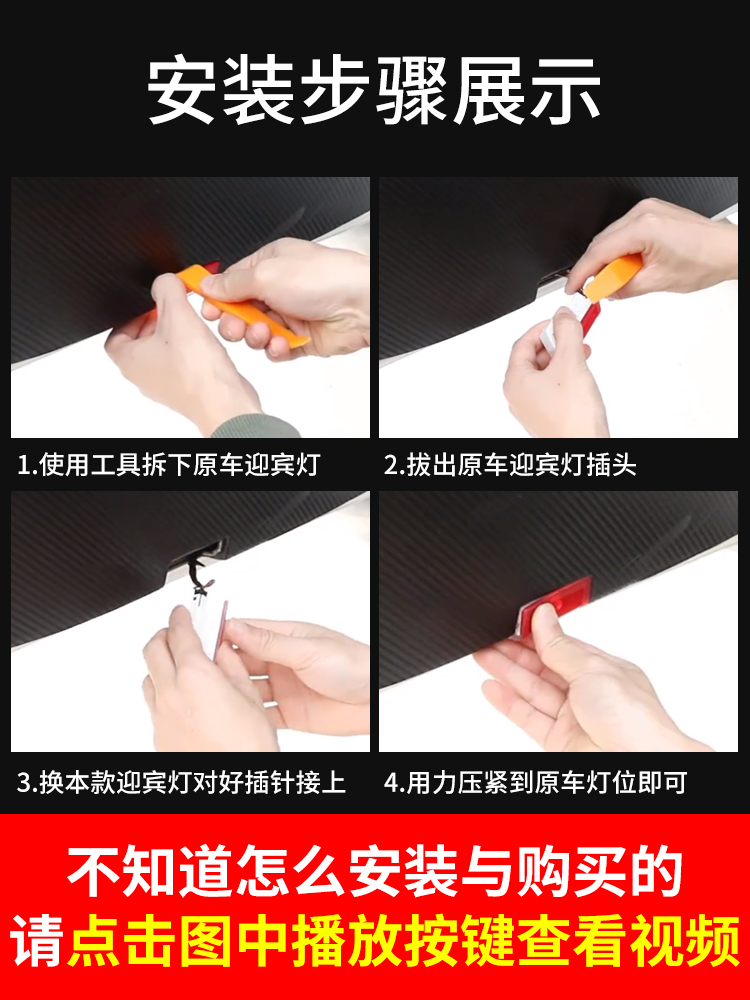 安装步骤展示

1.使用工具拆下原车迎宾灯

2.拔出原车迎宾灯插头

3.换本款迎宾灯对好插针接上

4.用力压紧到原车灯位即可

不知道怎么安装与购买的
请点击图中播放按键查看视频