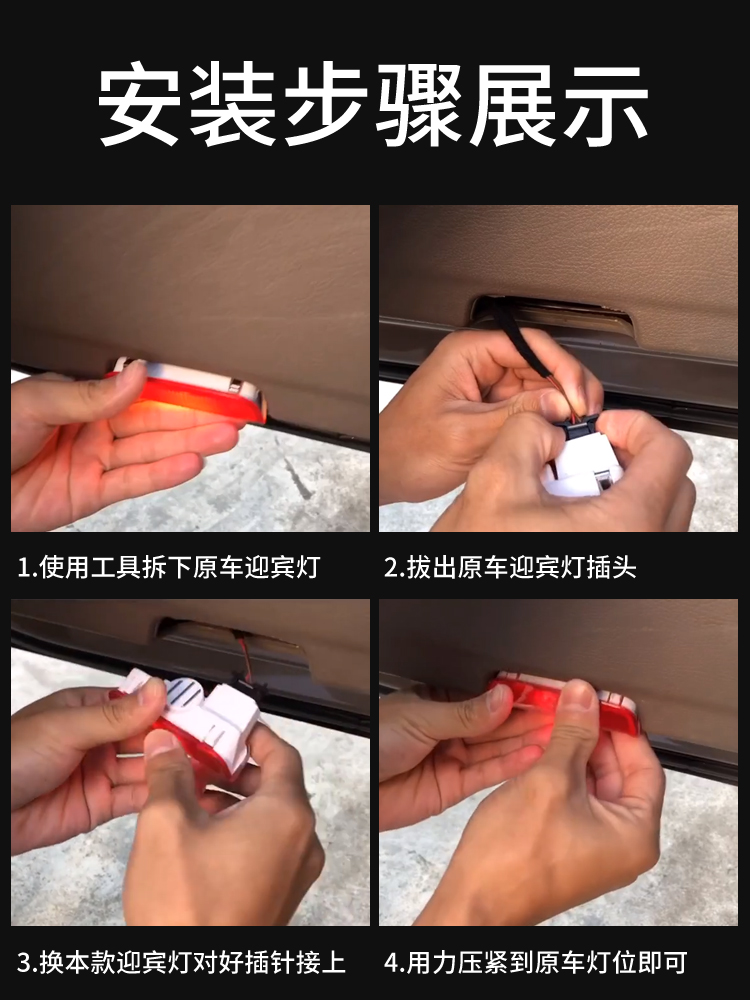 安装步骤展示

1.使用工具拆下原车迎宾灯

2.拔出原车迎宾灯插头

3.换本款迎宾灯对好插针接上

4.用力压紧到原车灯位即可