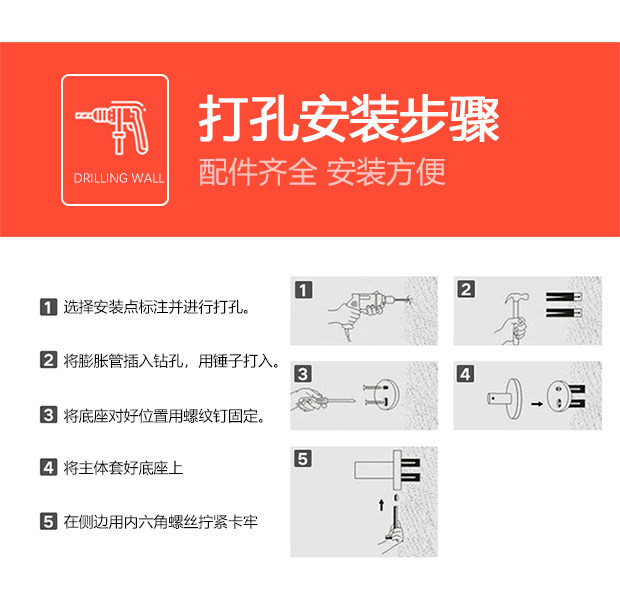 DRILLING WALL

打孔安装步骤

配件齐全 安装方便

1 选择安装点标注并进行打孔。

2 将膨胀管插入钻孔，用锤子打入。

3 将底座对好位置用螺纹钉固定。

4 将主体套好底座上

5 在侧边用内六角螺丝拧紧卡牢

1

2

3

4

5