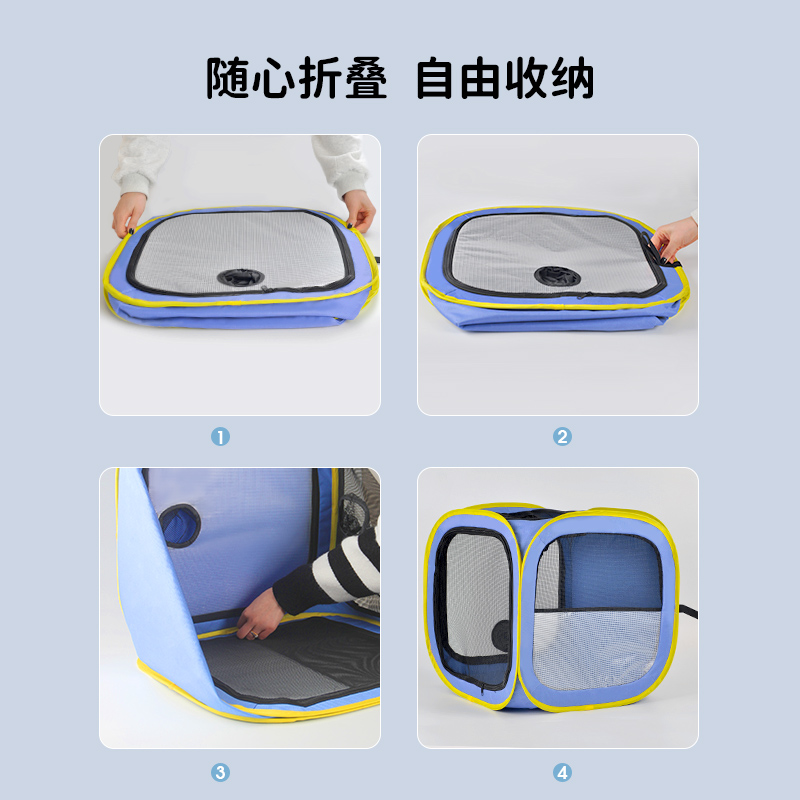 随心折叠 自由收纳

1

2

3

4