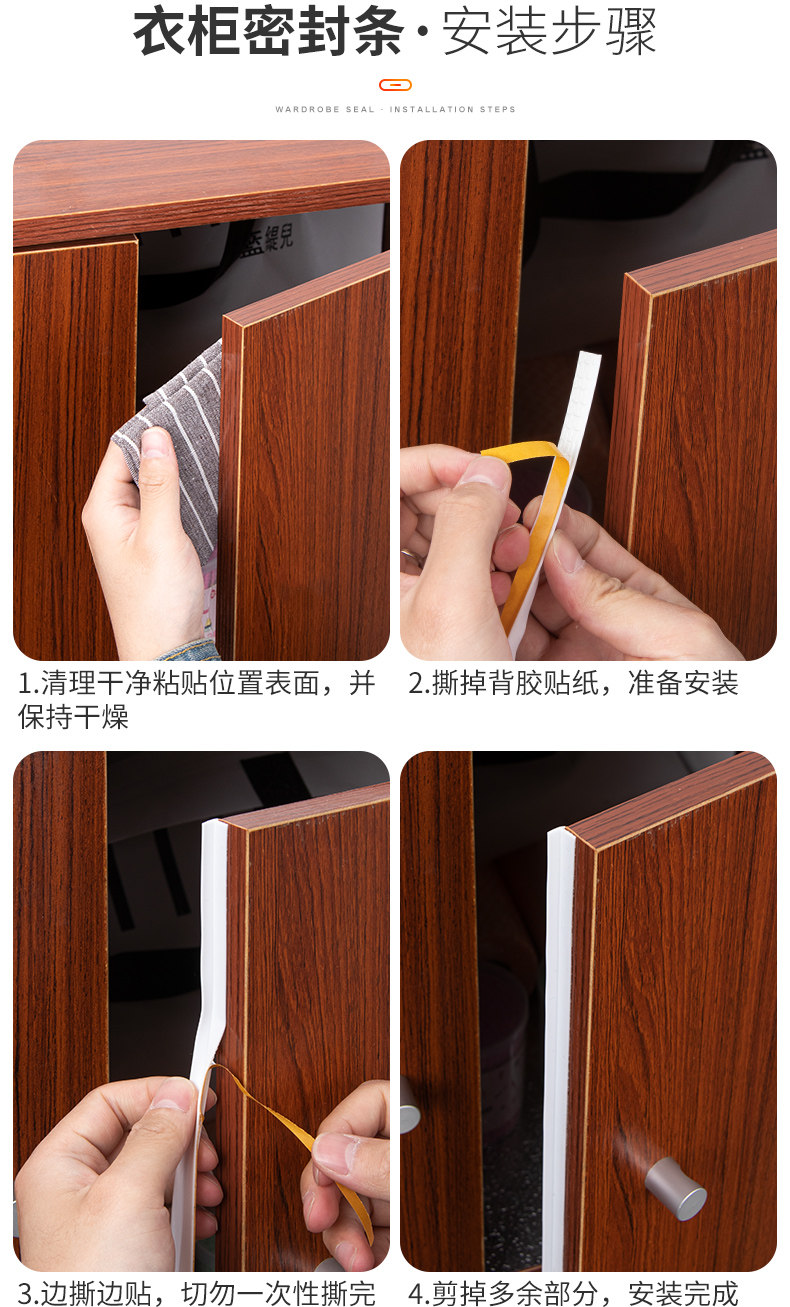 衣柜密封条·安装步骤

WARDROBE SEAL · INSTALLATION STEPS

1.清理干净粘贴位置表面，并保持干燥

2.撕掉背胶贴纸，准备安装

3.边撕边贴，切勿一次性撕完

4.剪掉多余部分，安装完成