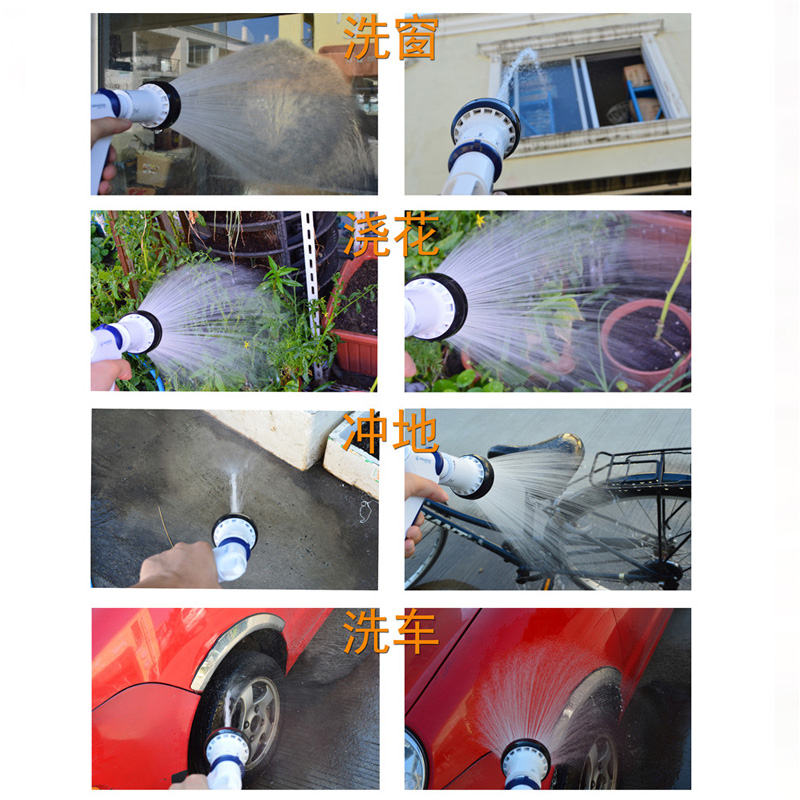 洗窗

浇花

冲地

洗车