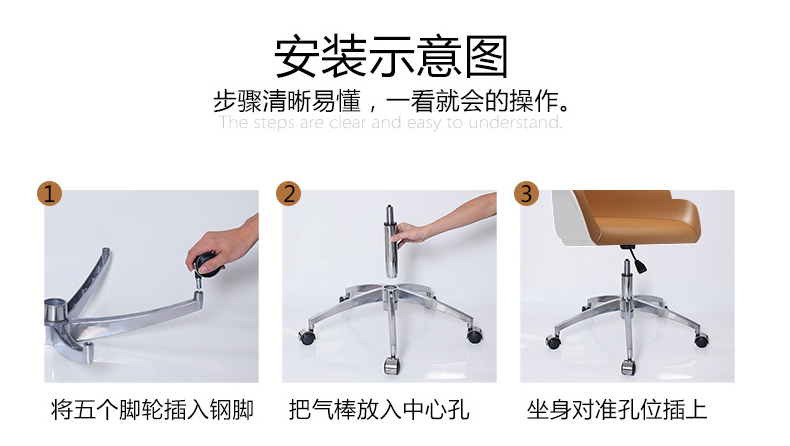 安装示意图

步骤清晰易懂，一看就会的操作。

The steps are clear and easy to understand.

1

将五个脚轮插入钢脚

2

把气棒放入中心孔

3

坐身对准孔位插上