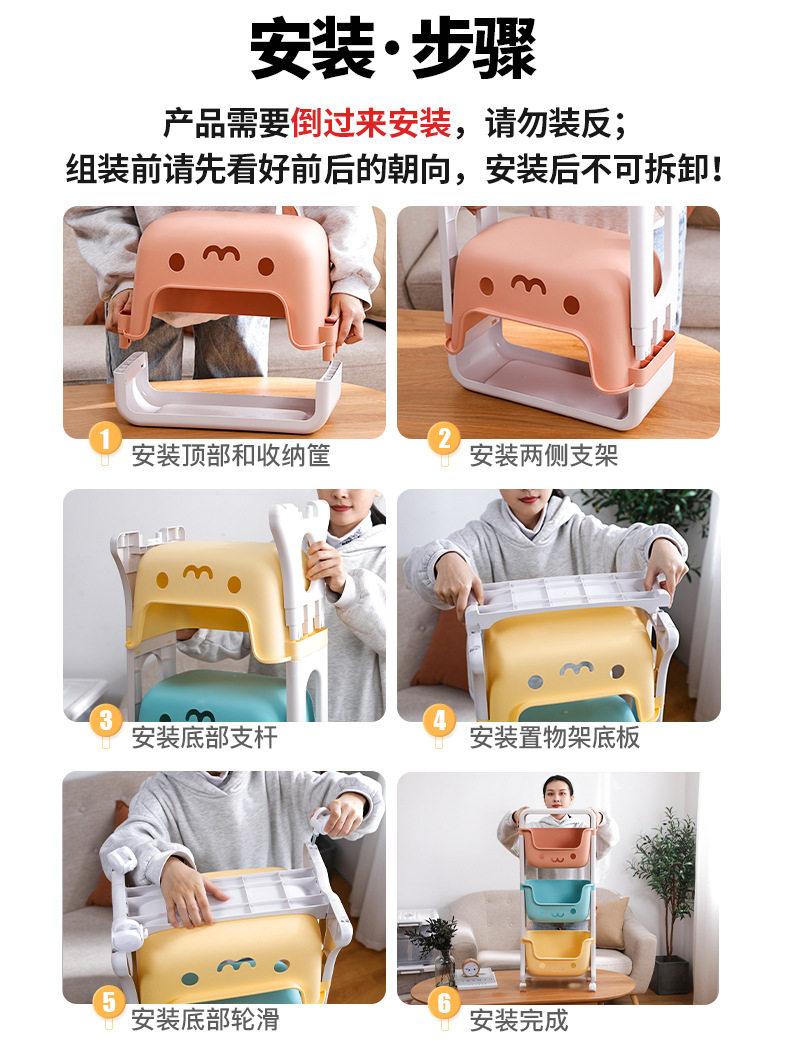 安装·步骤

产品需要倒过来安装，请勿装反；
组装前请先看好前后的朝向，安装后不可拆卸！

1 安装顶部和收纳筐

2 安装两侧支架

3 安装底部支杆

4 安装置物架底板

5 安装底部轮滑

6 安装完成