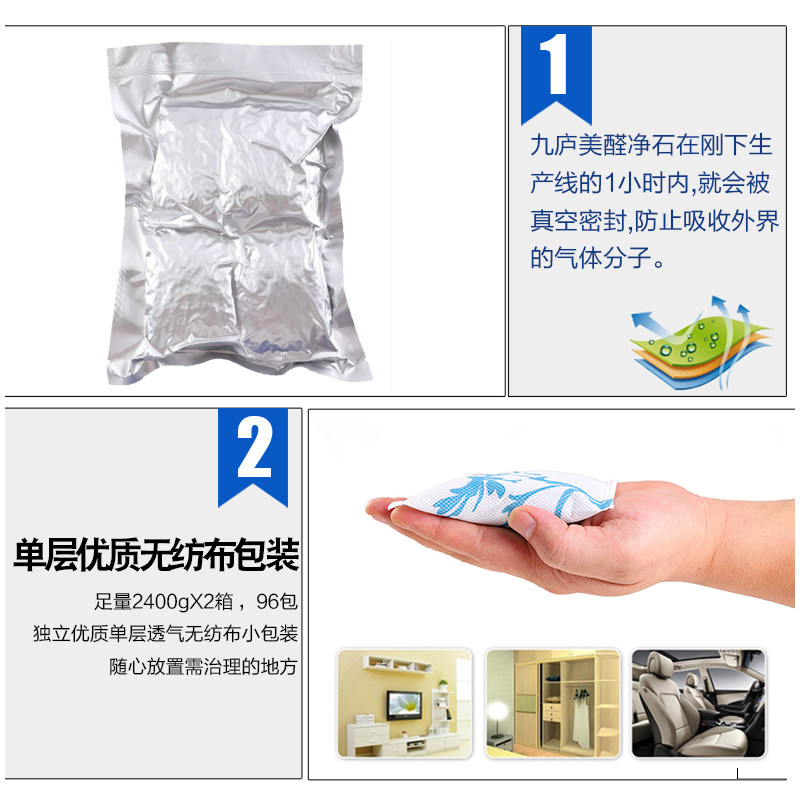 1

九庐美醛净石在刚下生产线的1小时内,就会被真空密封,防止吸收外界的气体分子。

2

单层优质无纺布包装

足量2400gX2箱，96包
独立优质单层透气无纺布小包装
随心放置需治理的地方