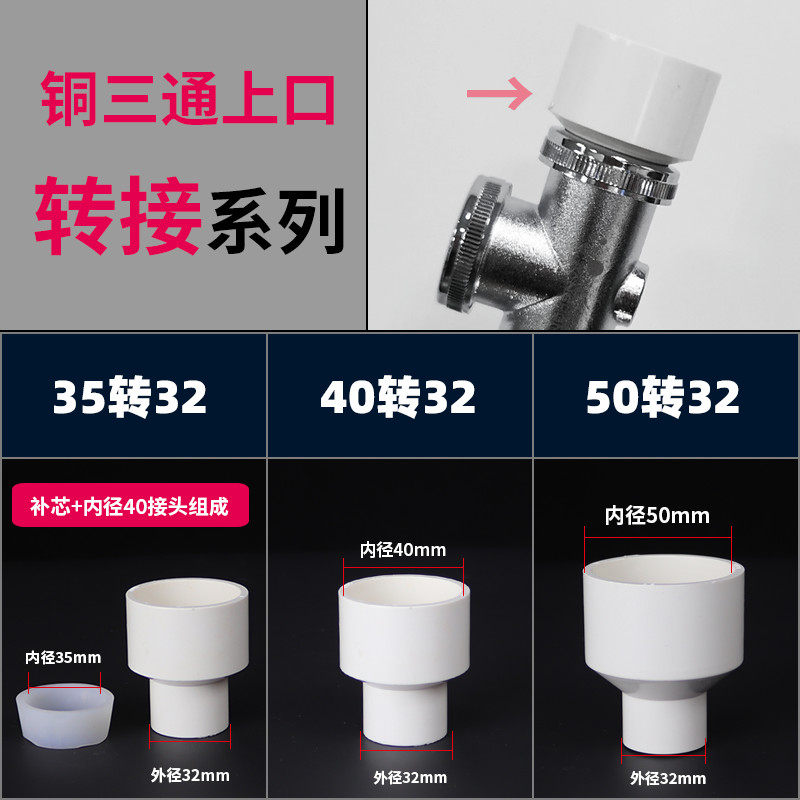 铜三通上口
转接系列

35转32

40转32

50转32

补芯+内径40接头组成

内径35mm

外径32mm

内径40mm

外径32mm

内径50mm

外径32mm