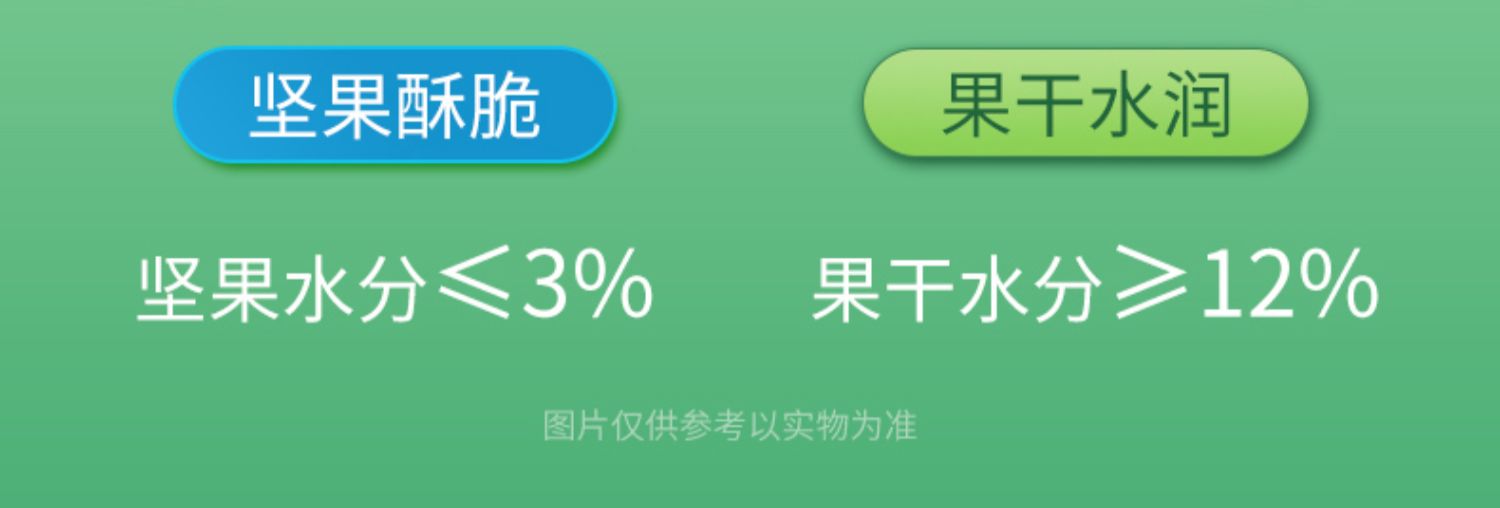 坚果酥脆

坚果水分≤3%

果干水润

果干水分≥12%

图片仅供参考以实物为准