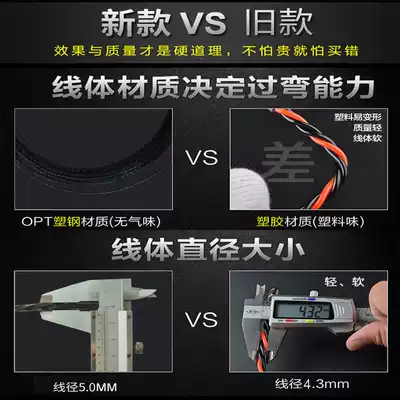 新款 VS 旧款

效果与质量才是硬道理，不怕贵就怕买错

线体材质决定过弯能力

VS

塑料易变形
质量轻
线体软

差

OPT塑钢材质(无气味)

塑胶材质(塑料味)

线体直径大小

VS

轻、软

4.32

线径5.0MM

线径4.3mm