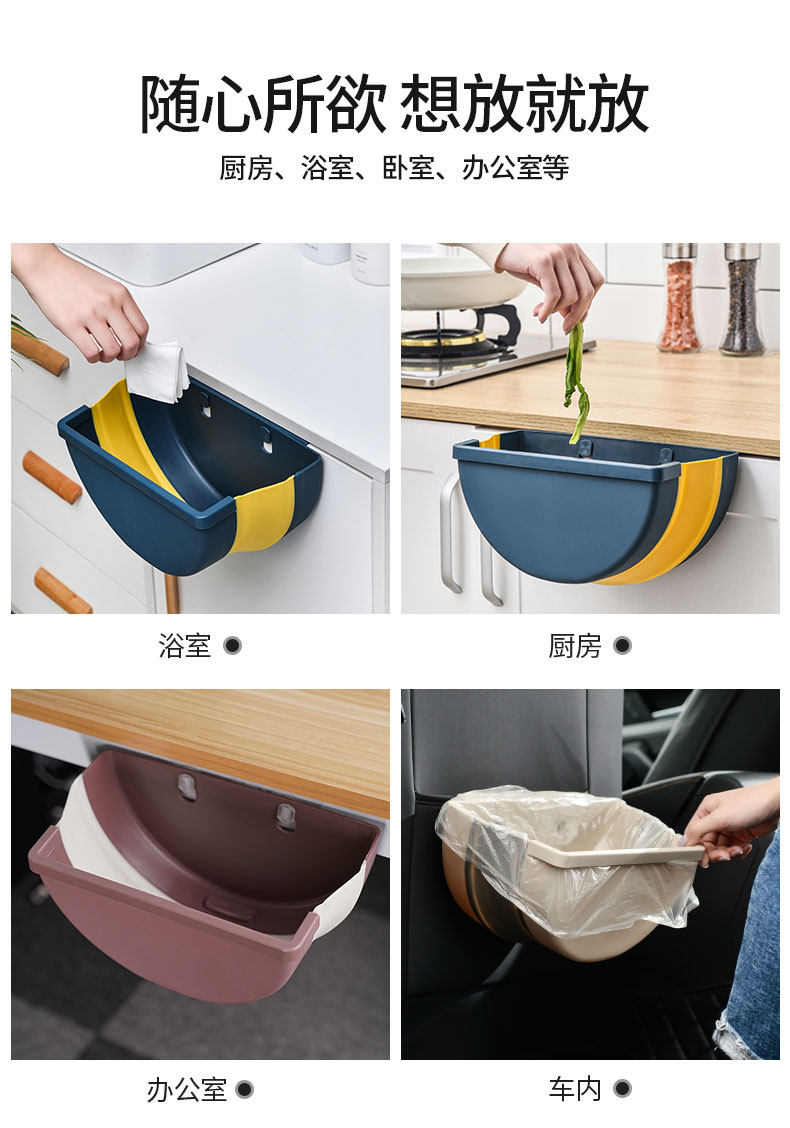 随心所欲 想放就放

厨房、浴室、卧室、办公室等

浴室

厨房

办公室

车内