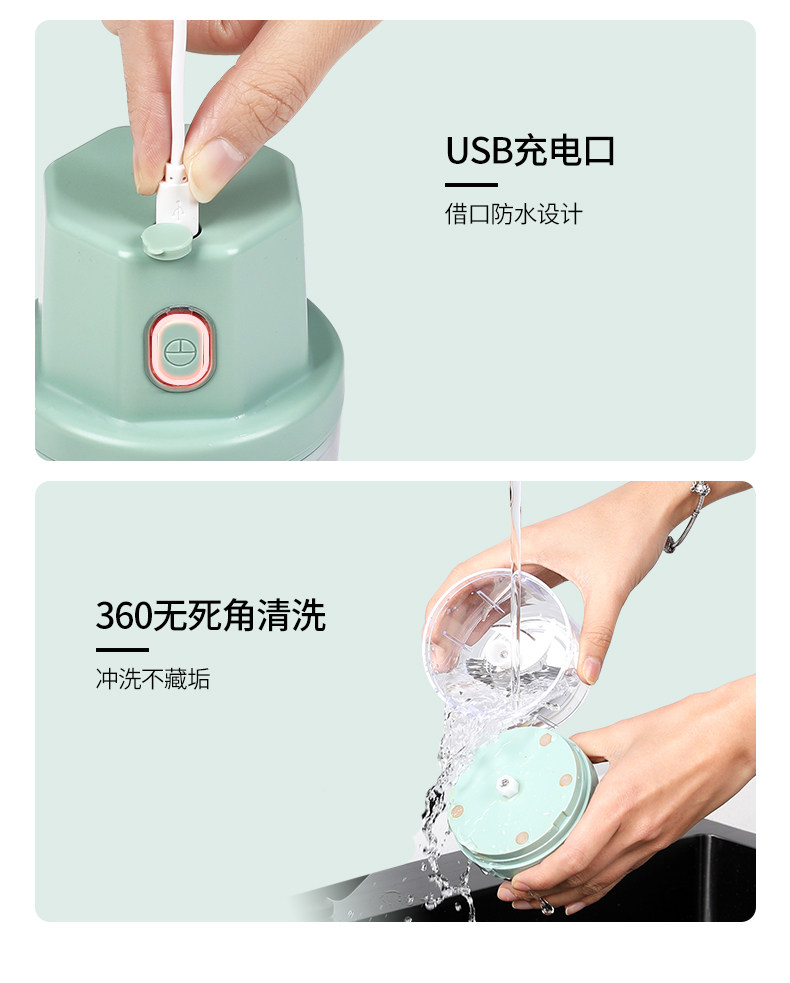 USB充电口

借口防水设计

360无死角清洗

冲洗不藏垢