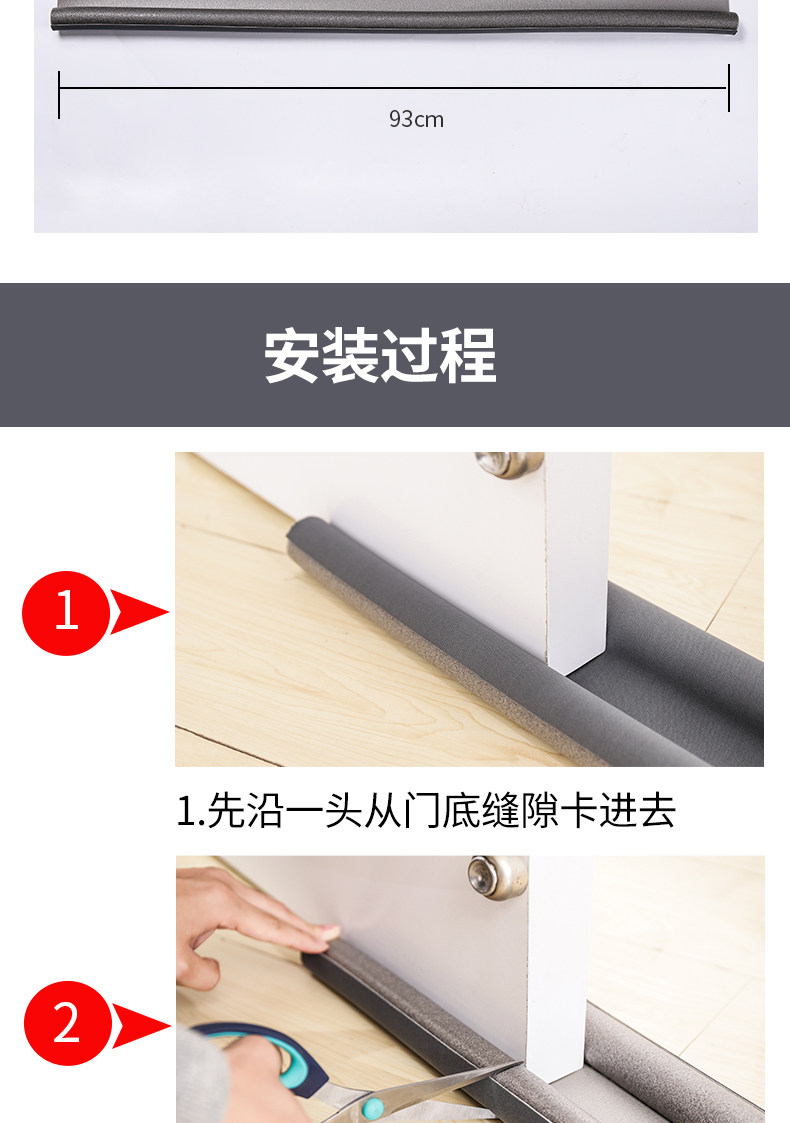 93cm

安装过程

1

1.先沿一头从门底缝隙卡进去

2