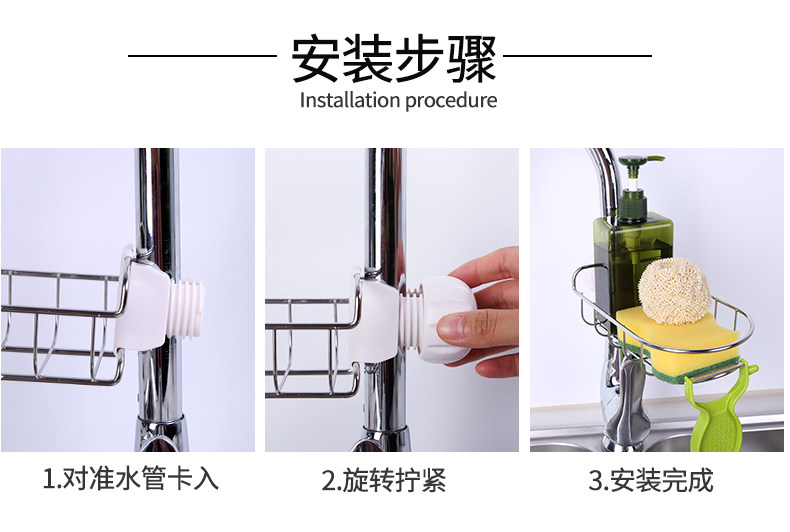 安装步骤

Installation procedure

1.对准水管卡入

2.旋转拧紧

3.安装完成