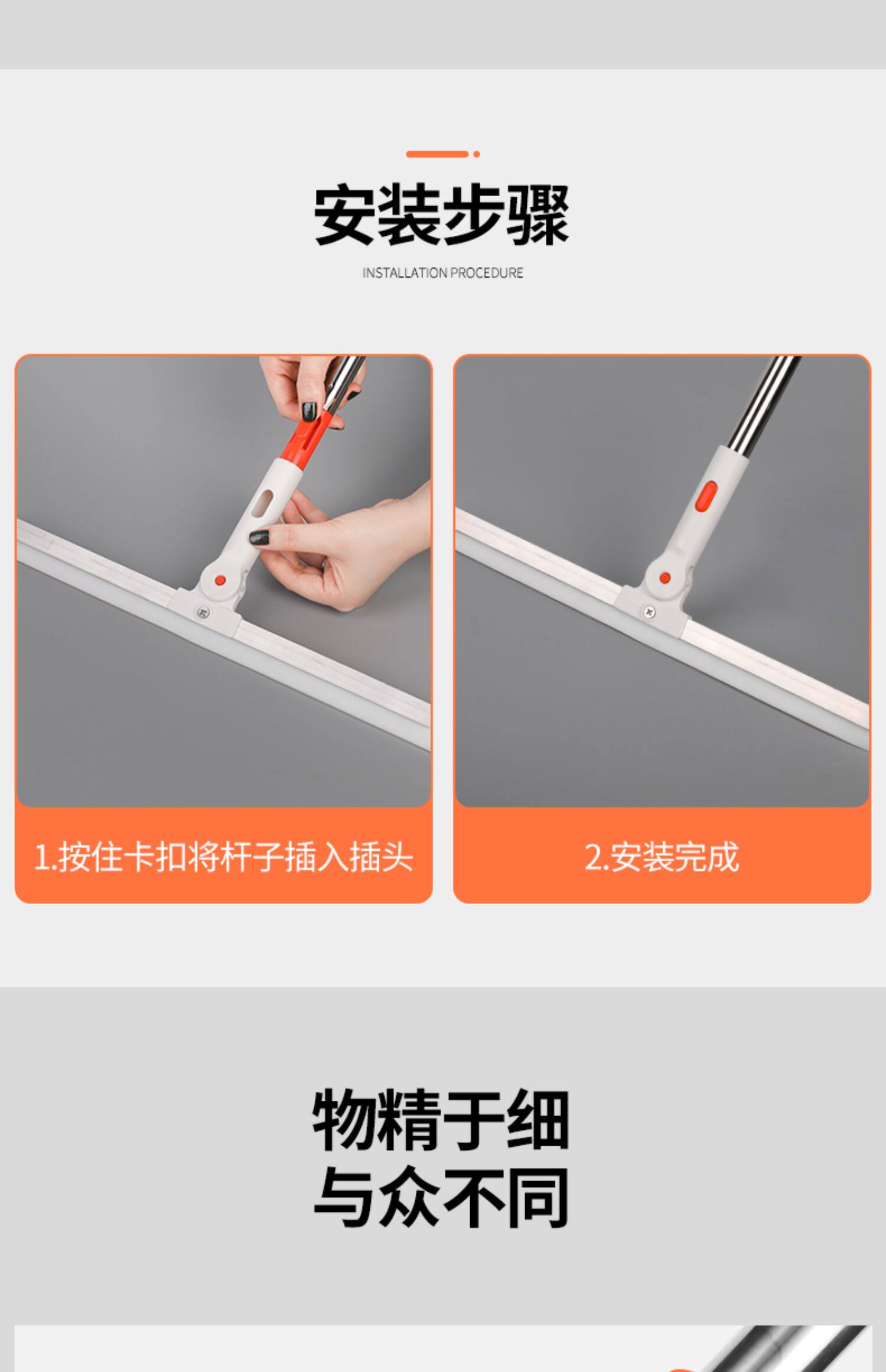 安装步骤

INSTALLATION PROCEDURE

1.按住卡扣将杆子插入插头

2.安装完成

物精于细
与众不同