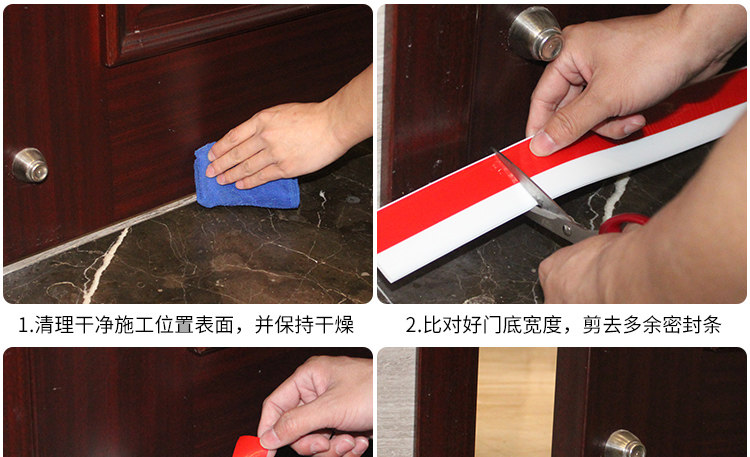 1.清理干净施工位置表面，并保持干燥

2.比对好门底宽度，剪去多余密封条