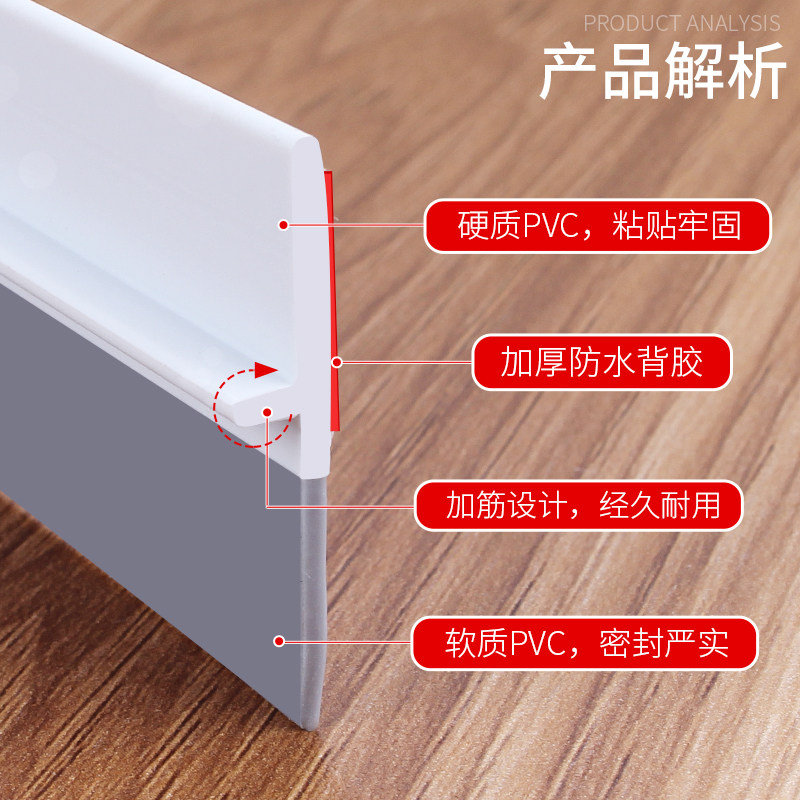 PRODUCT ANALYSIS
产品解析

硬质PVC，粘贴牢固

加厚防水背胶

加筋设计，经久耐用

软质PVC，密封严实