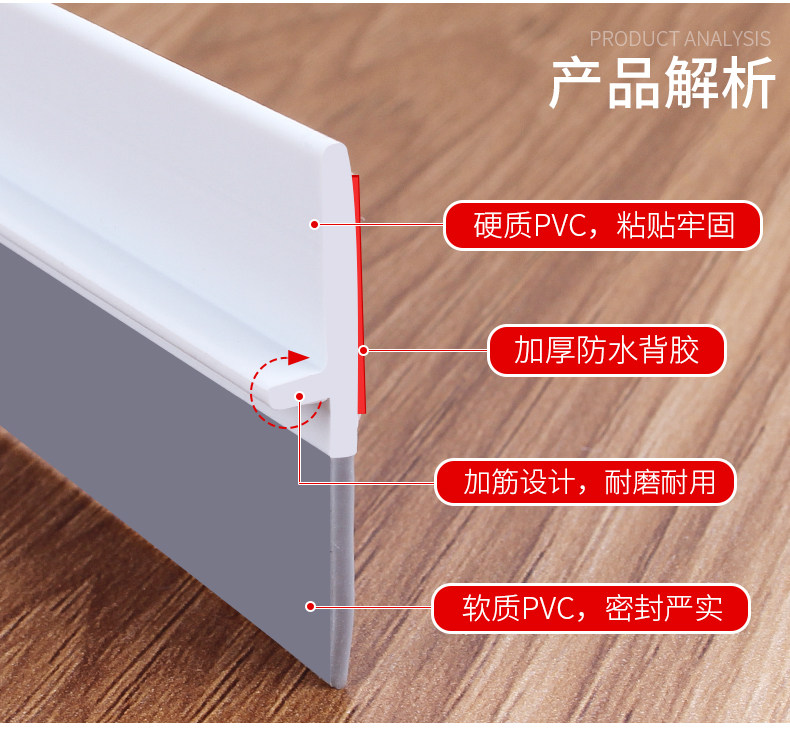 PRODUCT ANALYSIS
产品解析

硬质PVC，粘贴牢固

加厚防水背胶

加筋设计，耐磨耐用

软质PVC，密封严实