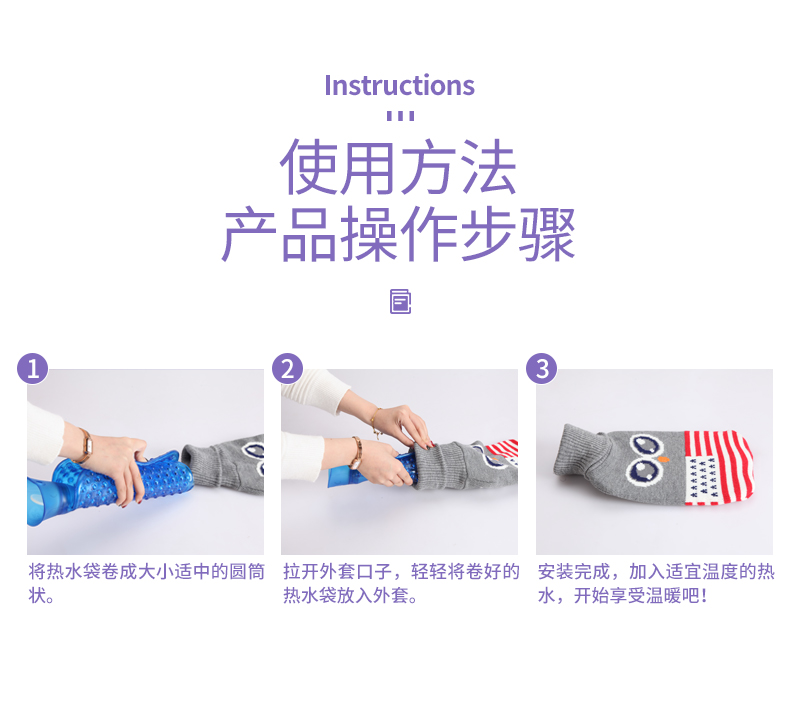 Instructions

使用方法
产品操作步骤

1

将热水袋卷成大小适中的圆筒状。

2

拉开外套口子，轻轻将卷好的热水袋放入外套。

3

安装完成，加入适宜温度的热水，开始享受温暖吧！