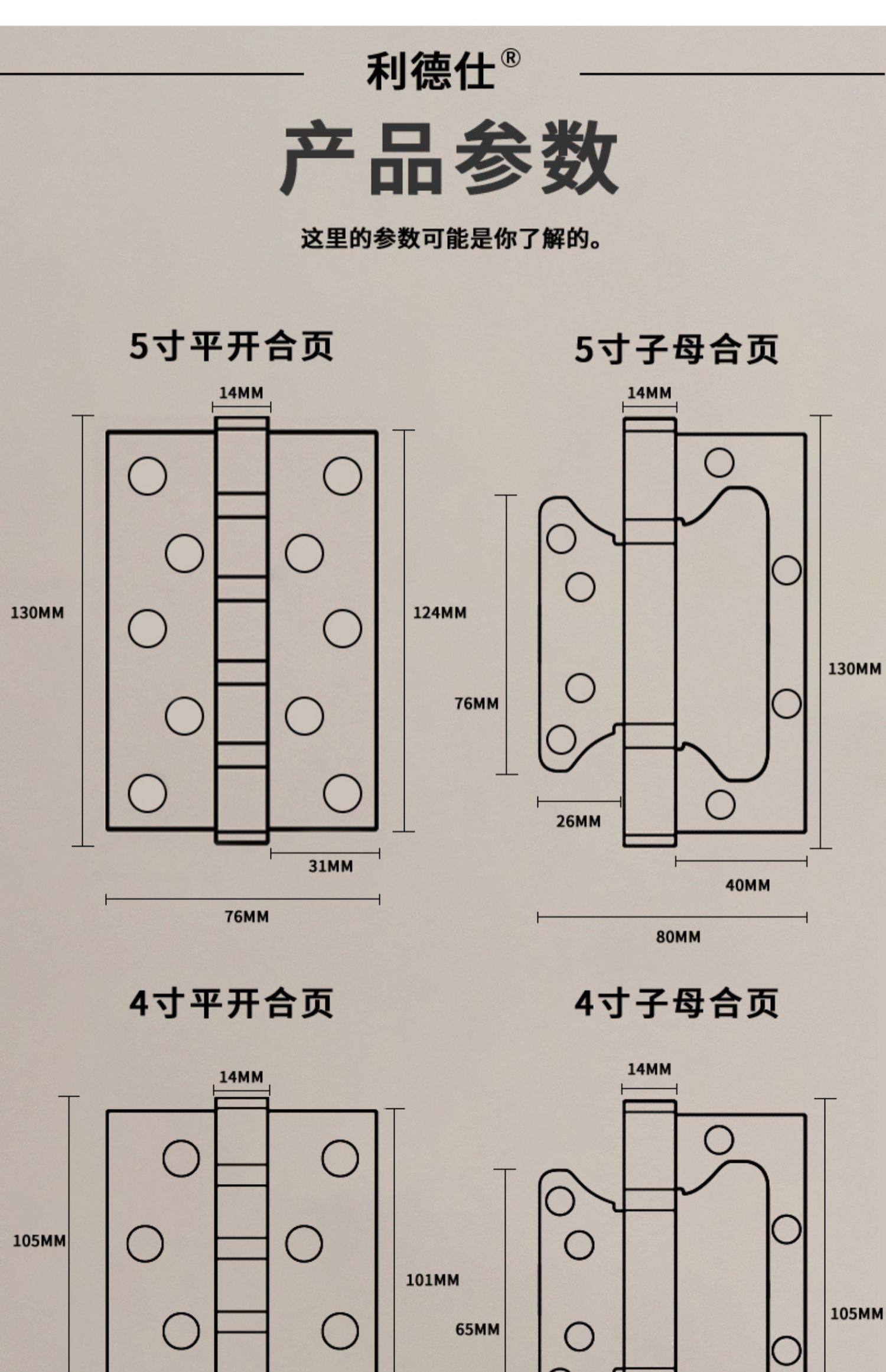 利德仕®

产品参数

这里的参数可能是你了解的。

5寸平开合页

14MM

130MM

124MM

31MM

76MM

5寸子母合页

14MM

76MM

130MM

26MM

40MM

80MM

4寸平开合页

14MM

105MM

101MM

4寸子母合页

14MM

65MM

105MM