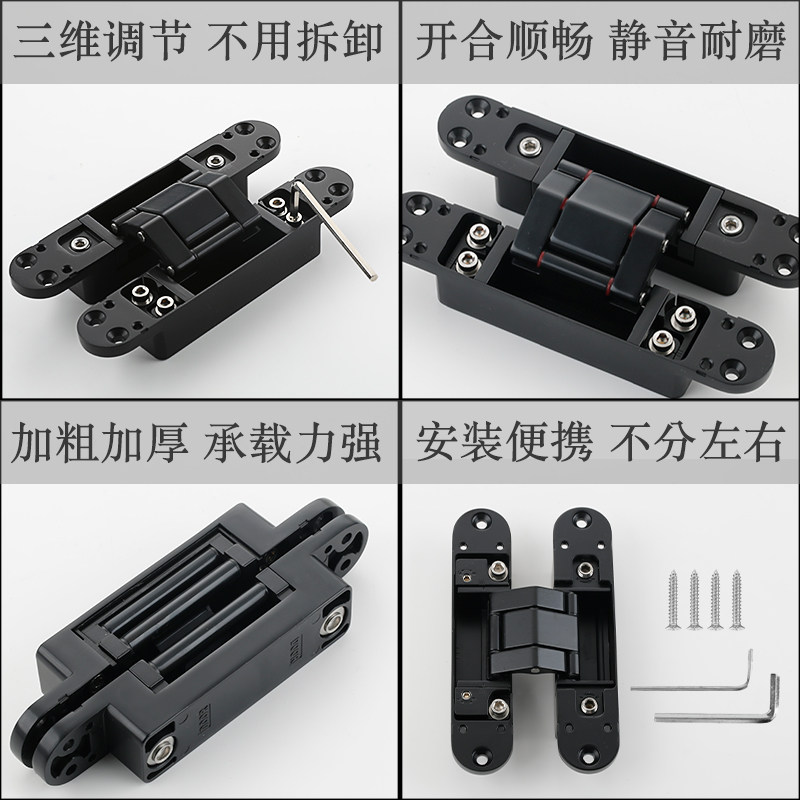 三维调节 不用拆卸

开合顺畅 静音耐磨

加粗加厚 承载力强

安装便携 不分左右