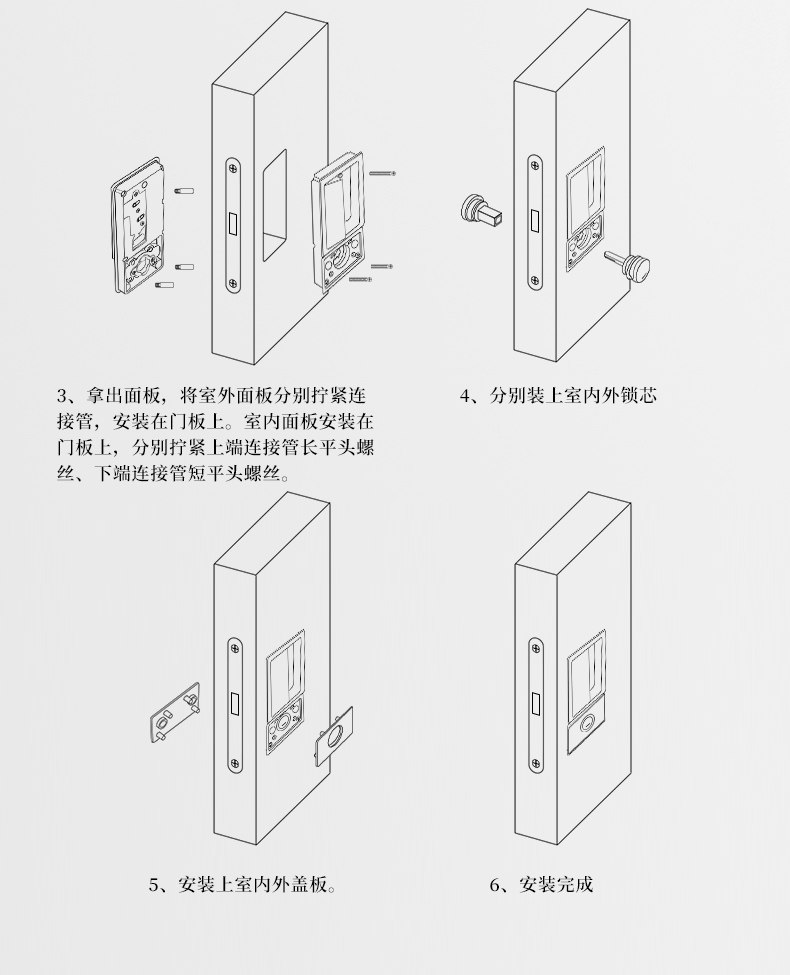 3、拿出面板，将室外面板分别拧紧连接管，安装在门板上。室内面板安装在门板上，分别拧紧上端连接管长平头螺丝、下端连接管短平头螺丝。

4、分别装上室内外锁芯

5、安装上室内外盖板。

6、安装完成