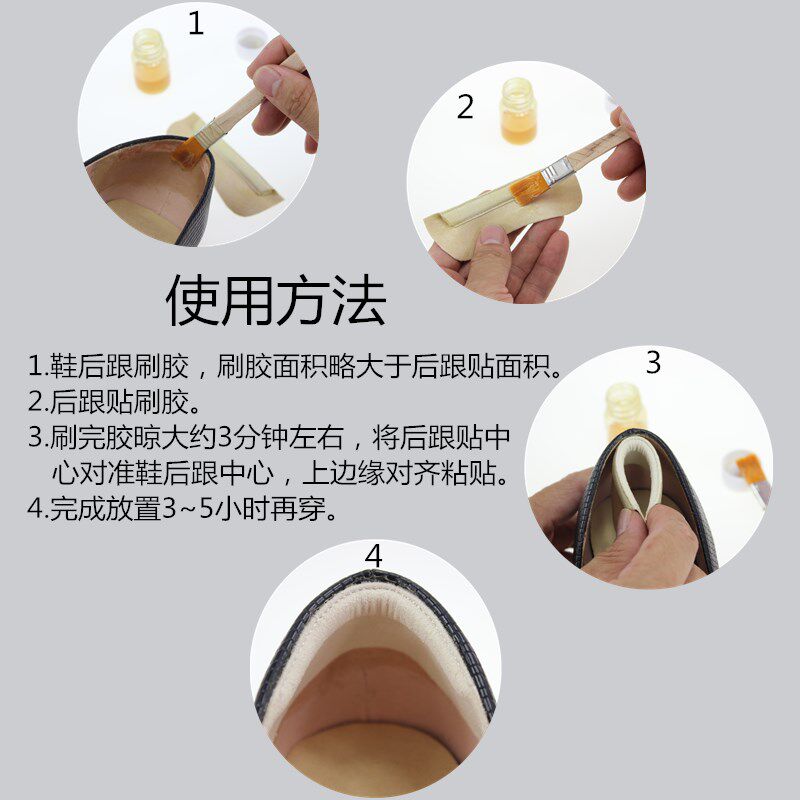 1

2

使用方法

1.鞋后跟刷胶，刷胶面积略大于后跟贴面积。
2.后跟贴刷胶。
3.刷完胶晾大约3分钟左右，将后跟贴中心对准鞋后跟中心，上边缘对齐粘贴。
4.完成放置3~5小时再穿。

3

4