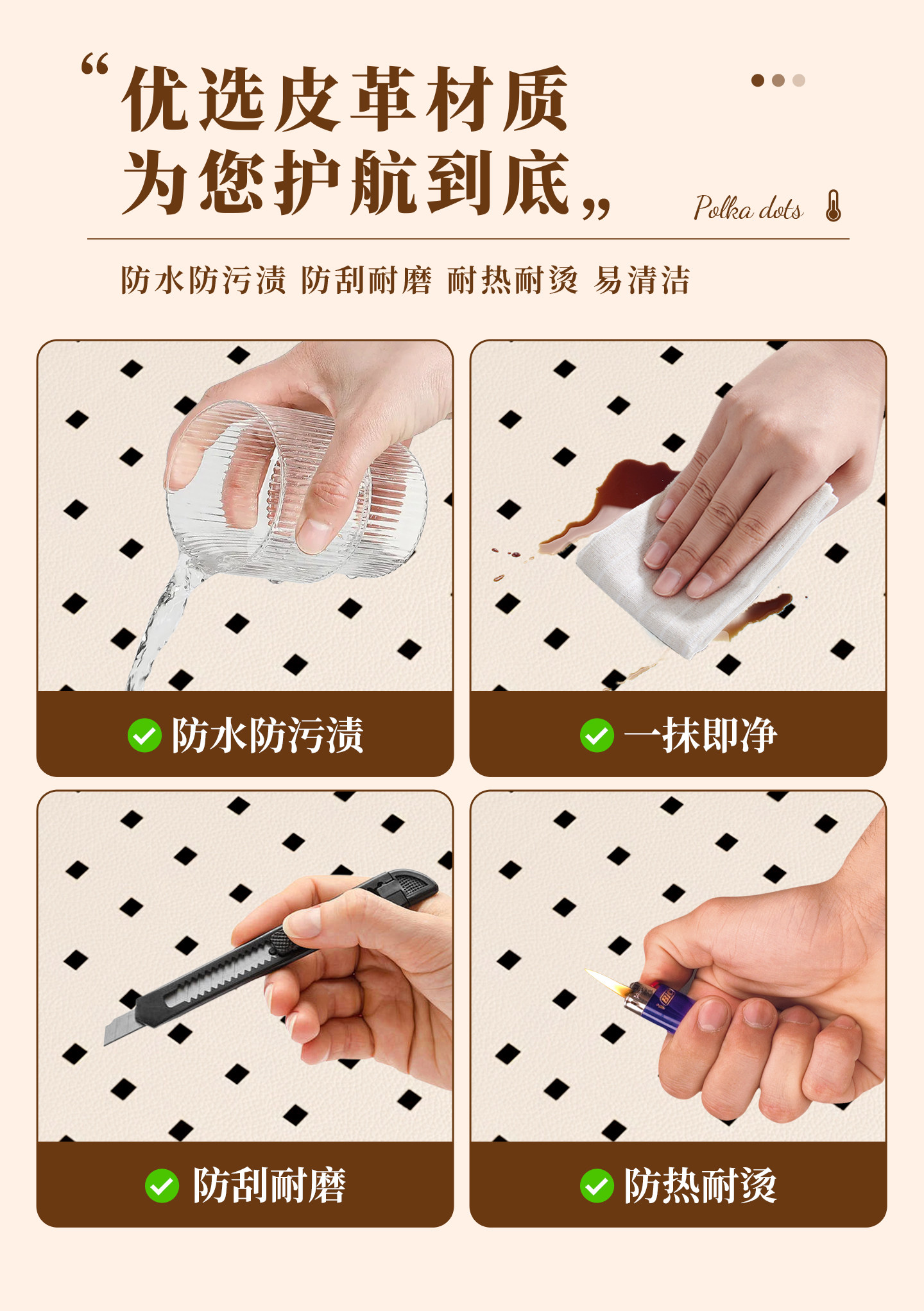 “优选皮革材质
为您护航到底”

Polka dots

防水防污渍 防刮耐磨 耐热耐烫 易清洁

防水防污渍

一抹即净

防刮耐磨

防热耐烫