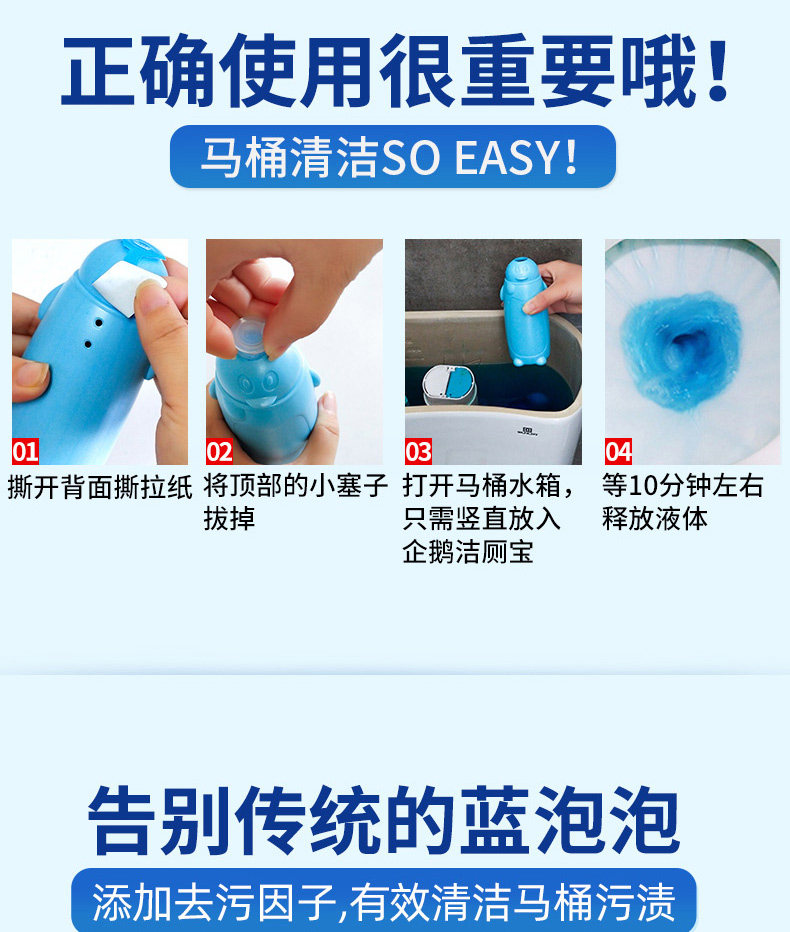 正确使用很重要哦！

马桶清洁SO EASY！

01
撕开背面撕拉纸

02
将顶部的小塞子拔掉

03
打开马桶水箱，只需竖直放入企鹅洁厕宝

04
等10分钟左右释放液体

告别传统的蓝泡泡

添加去污因子,有效清洁马桶污渍