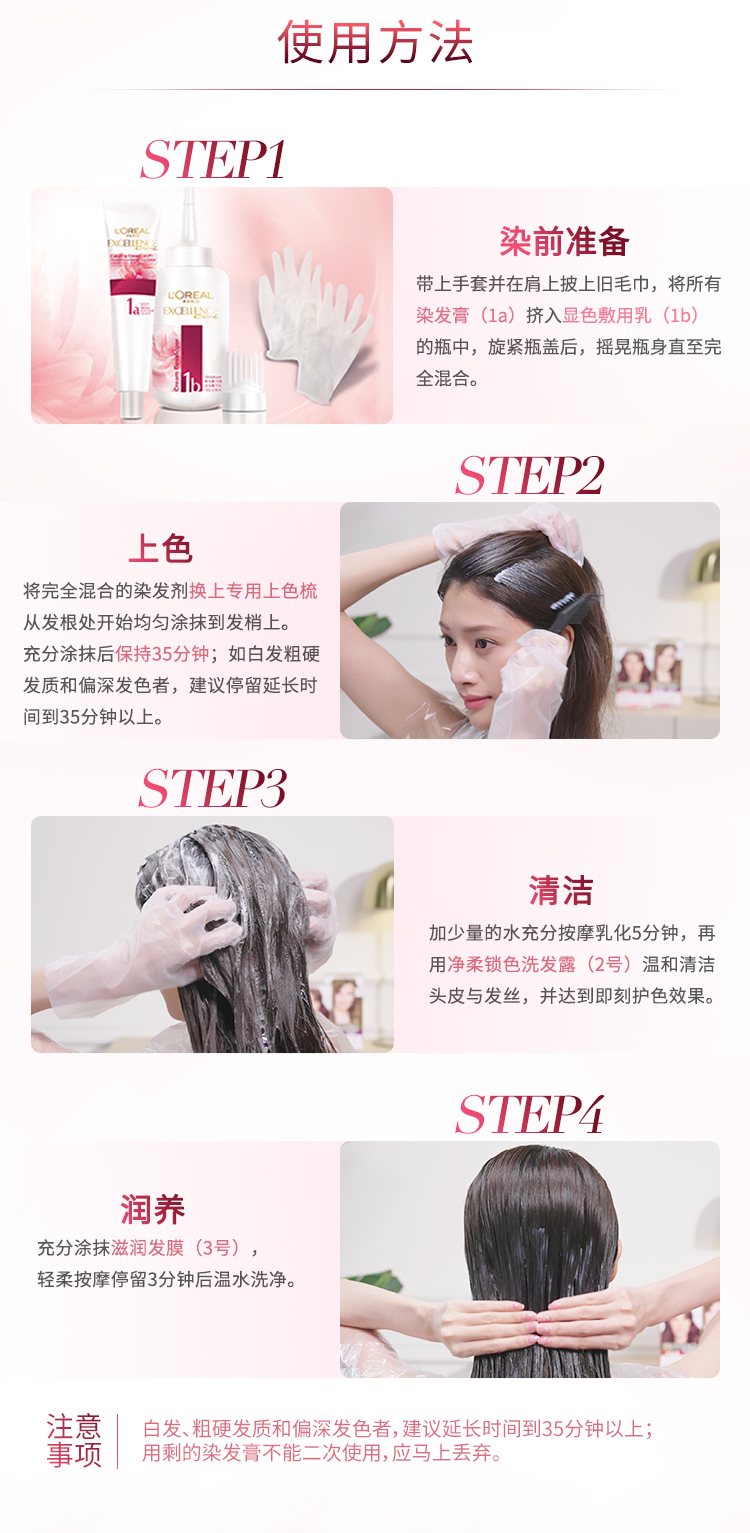 使用方法

STEP1

L'OREAL EXCELLENCE 1a

L'OREAL EXCELLENCE 1b

染前准备

带上手套并在肩上披上旧毛巾，将所有染发膏（1a）挤入显色敷用乳（1b）的瓶中，旋紧瓶盖后，摇晃瓶身直至完全混合。

STEP2

上色

将完全混合的染发剂换上专用上色梳从发根处开始均匀涂抹到发梢上。充分涂抹后保持35分钟；如白发粗硬发质和偏深发色者，建议停留延长时间到35分钟以上。

STEP3

清洁

加少量的水充分按摩乳化5分钟，再用净柔锁色洗发露（2号）温和清洁头皮与发丝，并达到即刻护色效果。

STEP4

润养

充分涂抹滋润发膜（3号），轻柔按摩停留3分钟后温水洗净。

注意事项

白发、粗硬发质和偏深发色者，建议延长时间到35分钟以上；用剩的染发膏不能二次使用，应马上丢弃。