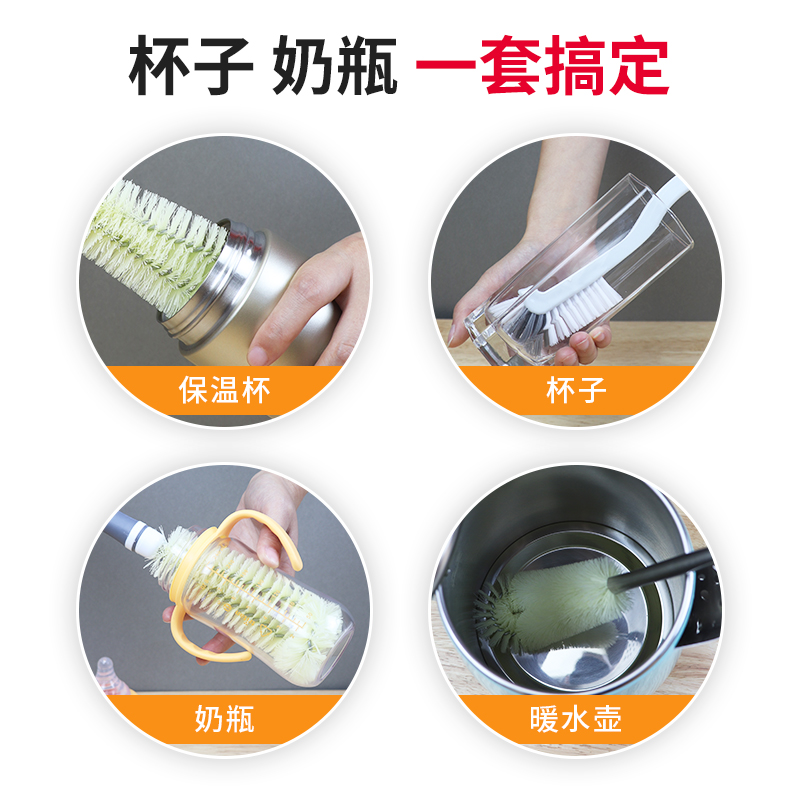 杯子 奶瓶 一套搞定

保温杯

杯子

奶瓶

暖水壶