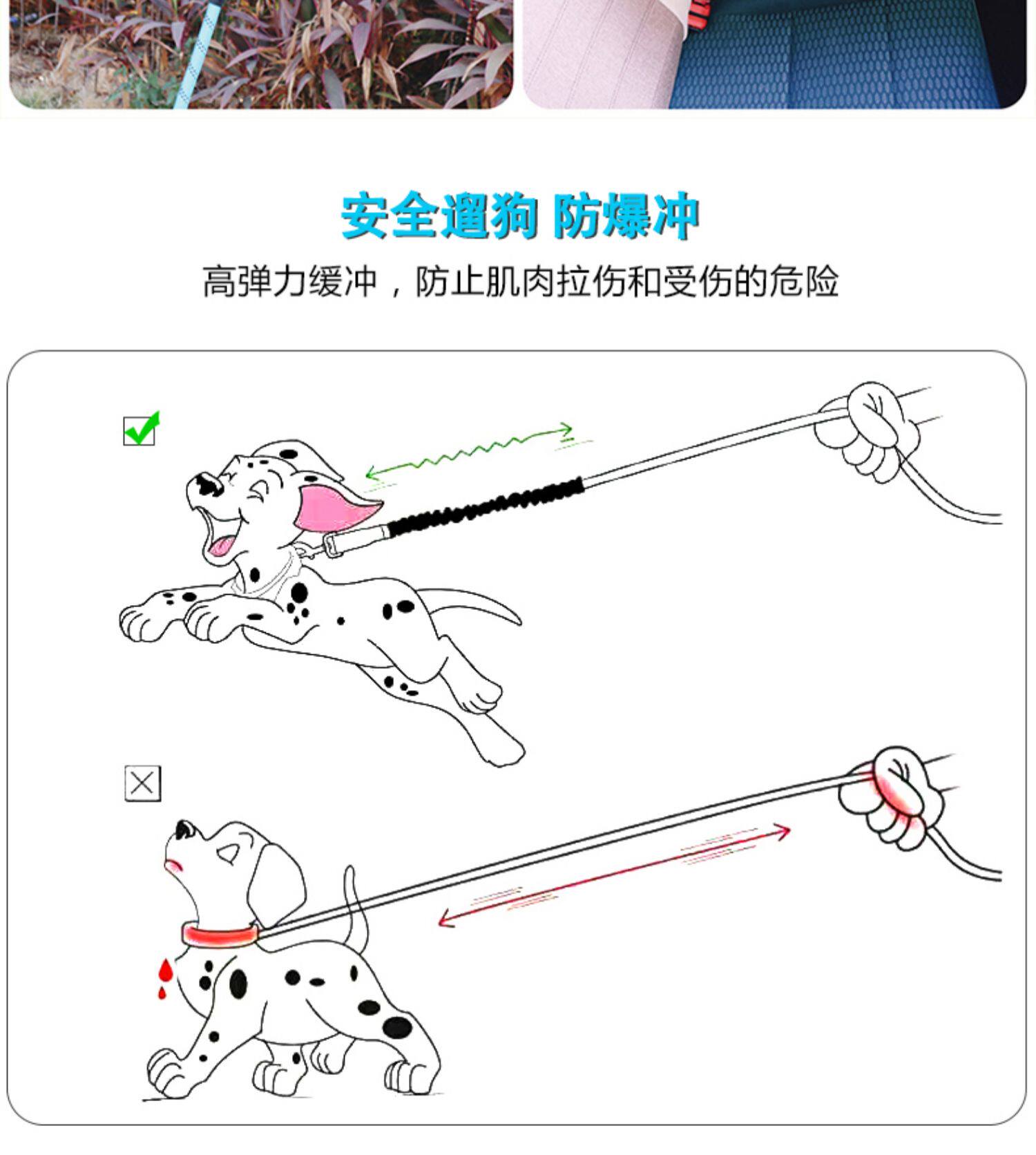 安全遛狗 防爆冲

高弹力缓冲，防止肌肉拉伤和受伤的危险