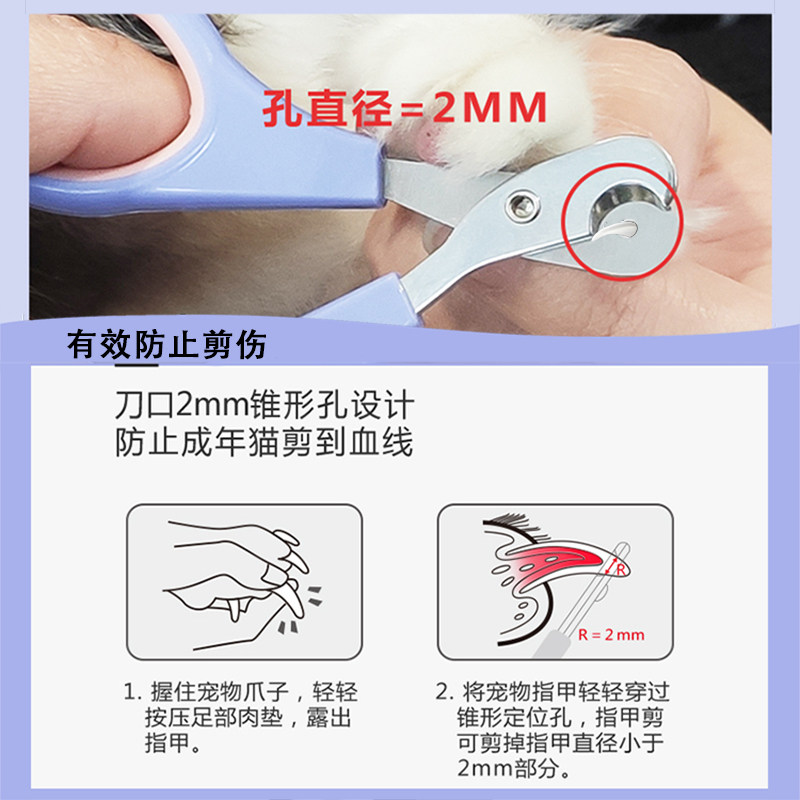 孔直径＝2MM

有效防止剪伤

刀口2mm锥形孔设计
防止成年猫剪到血线

R

R = 2 mm

1. 握住宠物爪子，轻轻按压足部肉垫，露出指甲。

2. 将宠物指甲轻轻穿过锥形定位孔，指甲剪可剪掉指甲直径小于2mm部分。